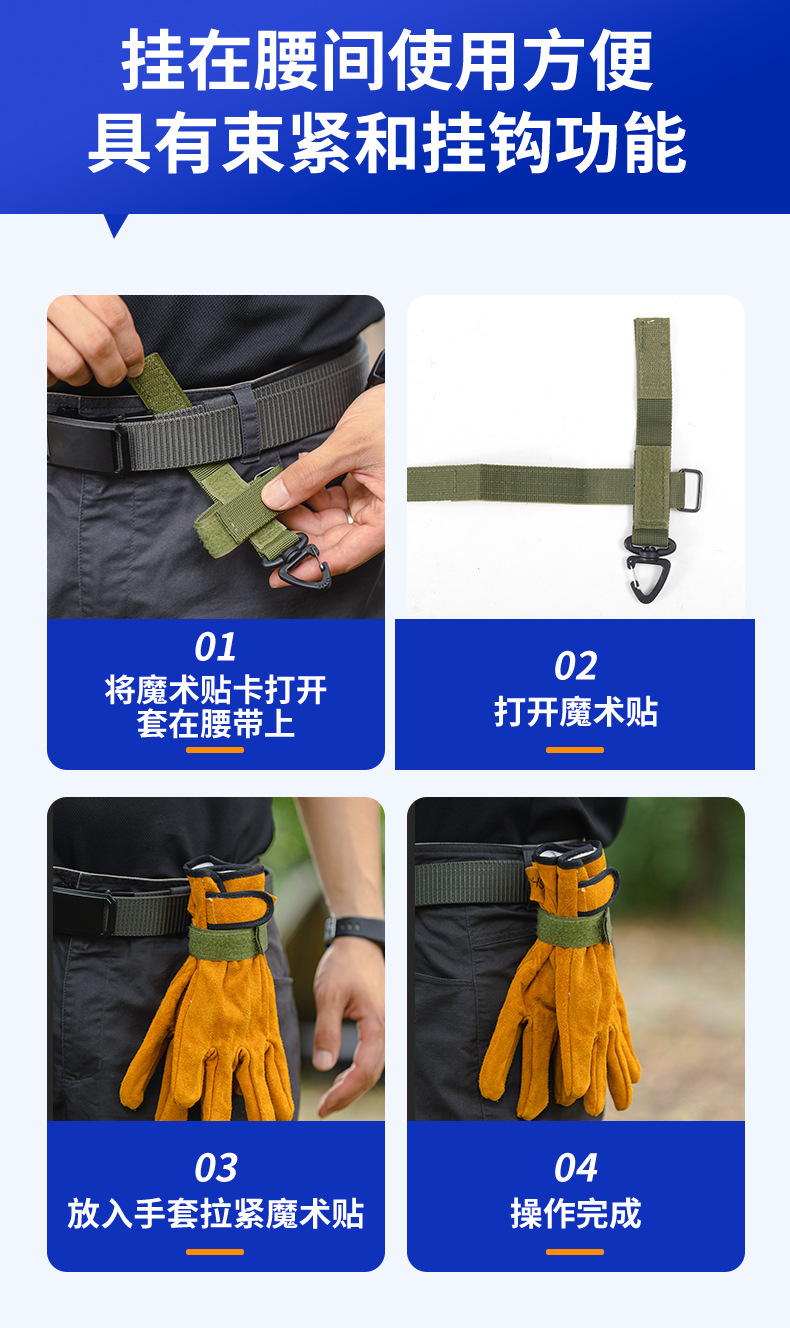 挂在腰间使用方便
具有束紧和挂钩功能

01
将魔术贴卡打开
套在腰带上

02
打开魔术贴

03
放入手套拉紧魔术贴

04
操作完成