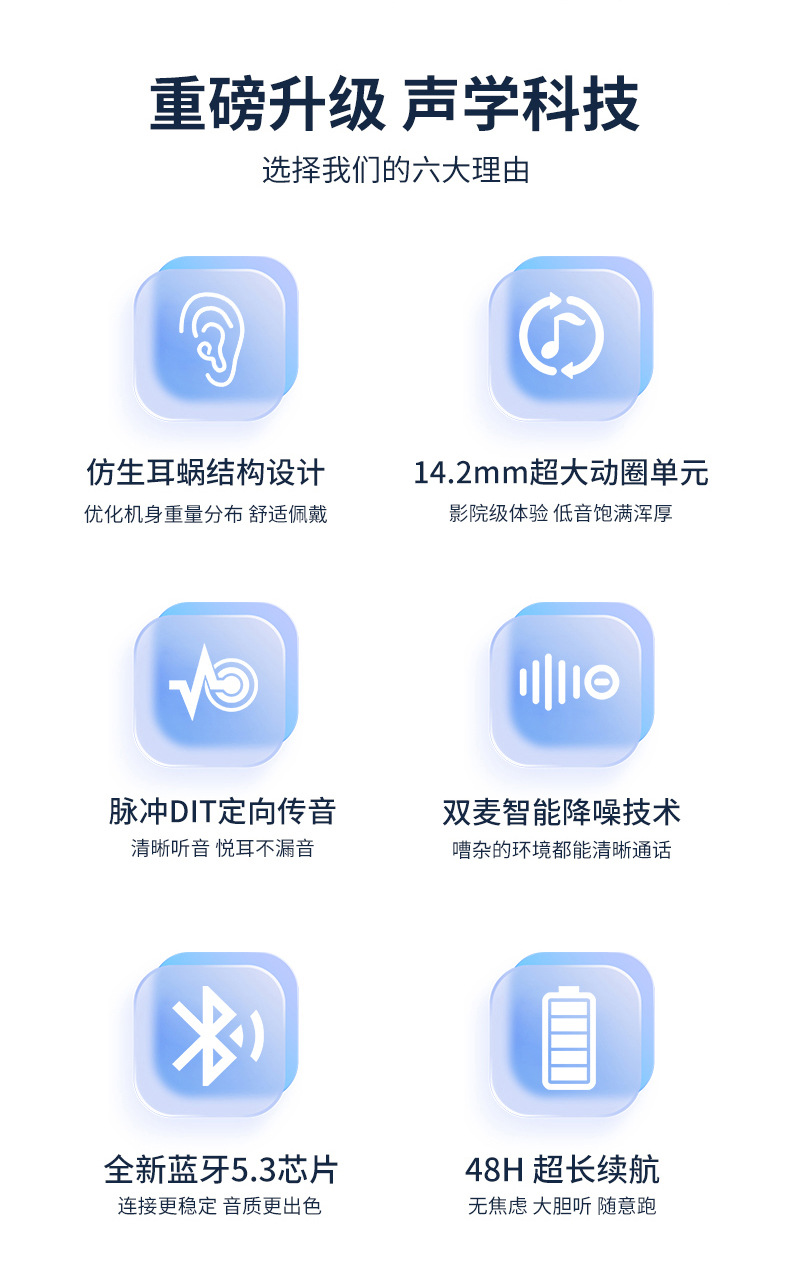 重磅升级 声学科技

选择我们的六大理由

仿生耳蜗结构设计

优化机身重量分布 舒适佩戴

14.2mm超大动圈单元

影院级体验 低音饱满浑厚

脉冲DIT定向传音

清晰听音 悦耳不漏音

双麦智能降噪技术

嘈杂的环境都能清晰通话

全新蓝牙5.3芯片

连接更稳定 音质更出色

48H 超长续航

无焦虑 大胆听 随意跑