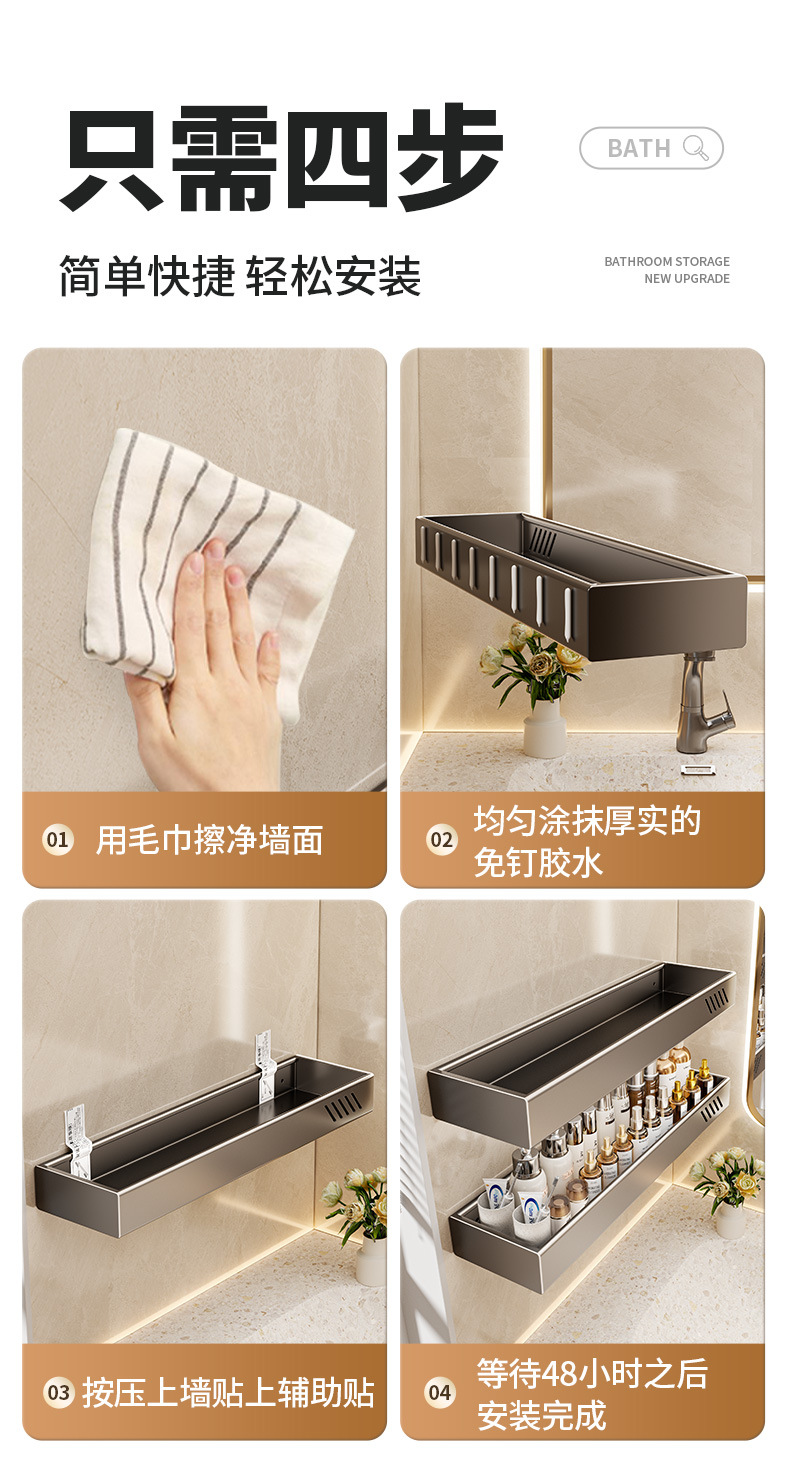 只需四步

BATH

简单快捷 轻松安装

BATHROOM STORAGE
NEW UPGRADE

01 用毛巾擦净墙面

02 均匀涂抹厚实的免钉胶水

03 按压上墙贴上辅助贴

04 等待48小时之后安装完成