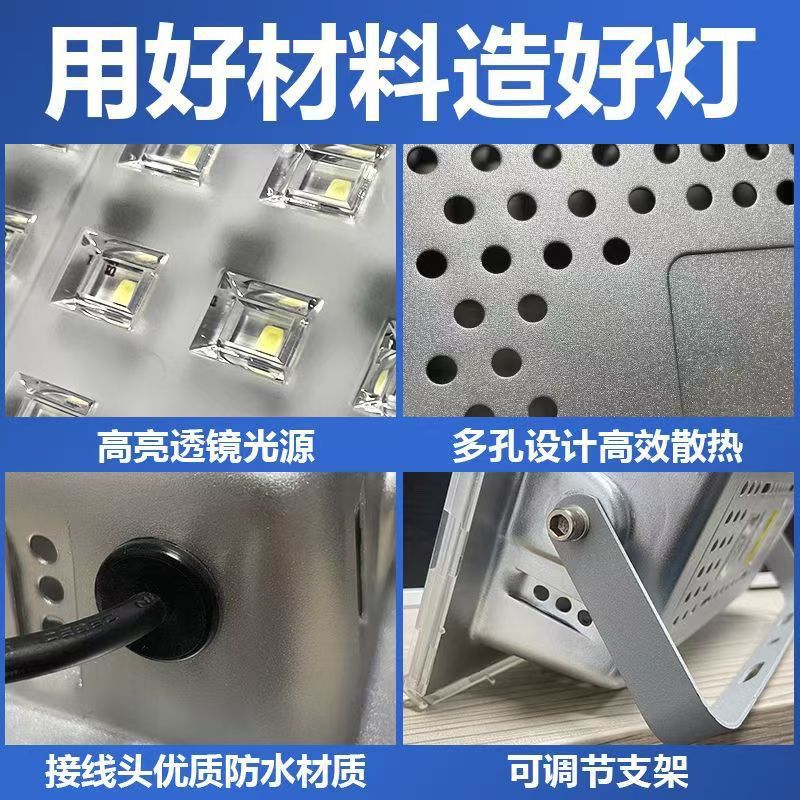 用好材料造好灯

高亮透镜光源

多孔设计高效散热

接线头优质防水材质

可调节支架