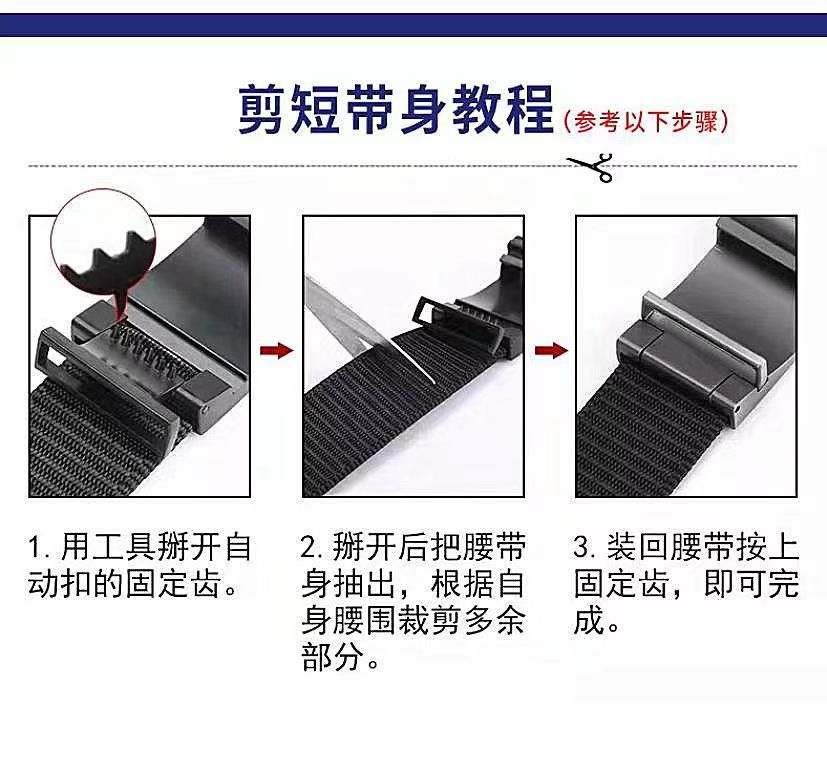 剪短带身教程（参考以下步骤）

1. 用工具掰开自动扣的固定齿。

2. 掰开后把腰带身抽出，根据自身腰围裁剪多余部分。

3. 装回腰带按上固定齿，即可完成。