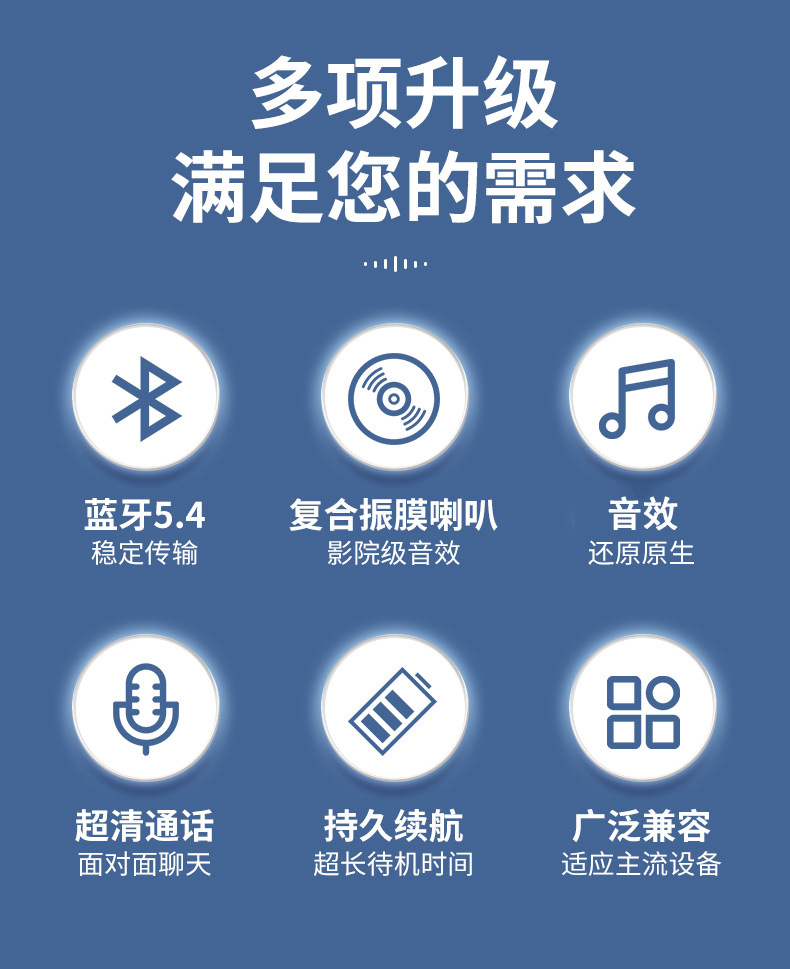 多项升级
满足您的需求

蓝牙5.4
稳定传输

复合振膜喇叭
影院级音效

音效
还原原生

超清通话
面对面聊天

持久续航
超长待机时间

广泛兼容
适应主流设备