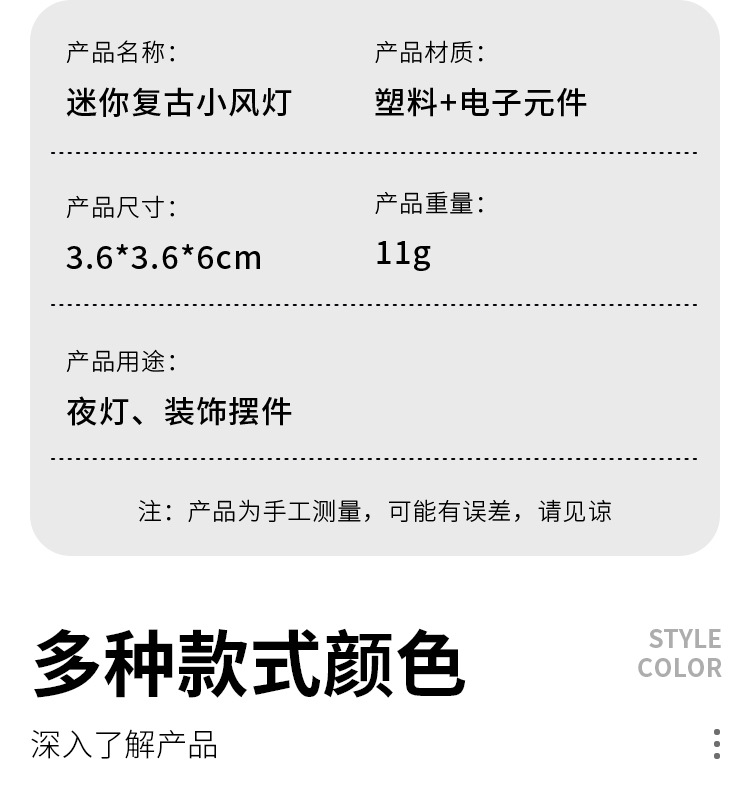 产品名称：
迷你复古小风灯

产品材质：
塑料+电子元件

产品尺寸：
3.6*3.6*6cm

产品重量：
11g

产品用途：
夜灯、装饰摆件

注：产品为手工测量，可能有误差，请见谅

多种款式颜色

STYLE
COLOR

深入了解产品