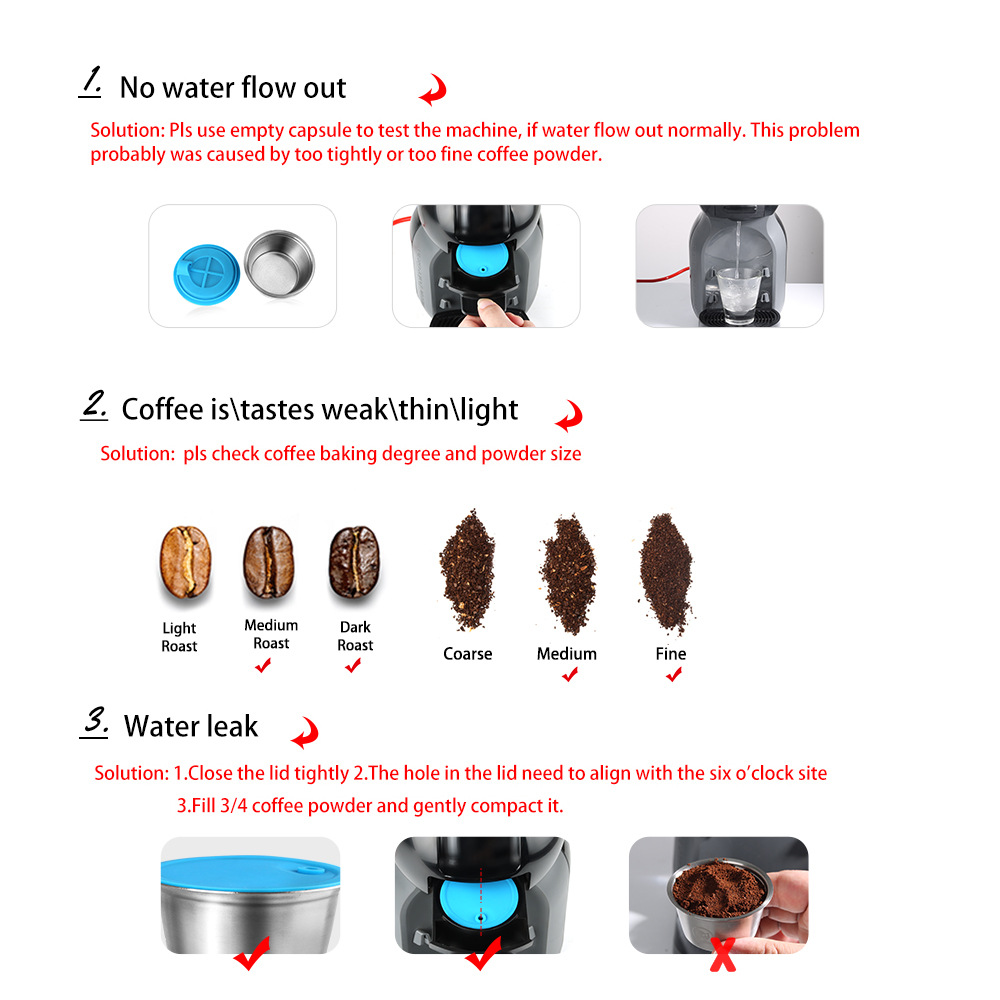 1. No water flow out

Solution: Pls use empty capsule to test the machine, if water flow out normally. This problem probably was caused by too tightly or too fine coffee powder.

2. Coffee is\tastes weak\thin\light

Solution: pls check coffee baking degree and powder size

Light Roast

Medium Roast

Dark Roast

Coarse

Medium

Fine

3. Water leak

Solution: 1.Close the lid tightly 2.The hole in the lid need to align with the six o'clock site 3.Fill 3/4 coffee powder and gently compact it.