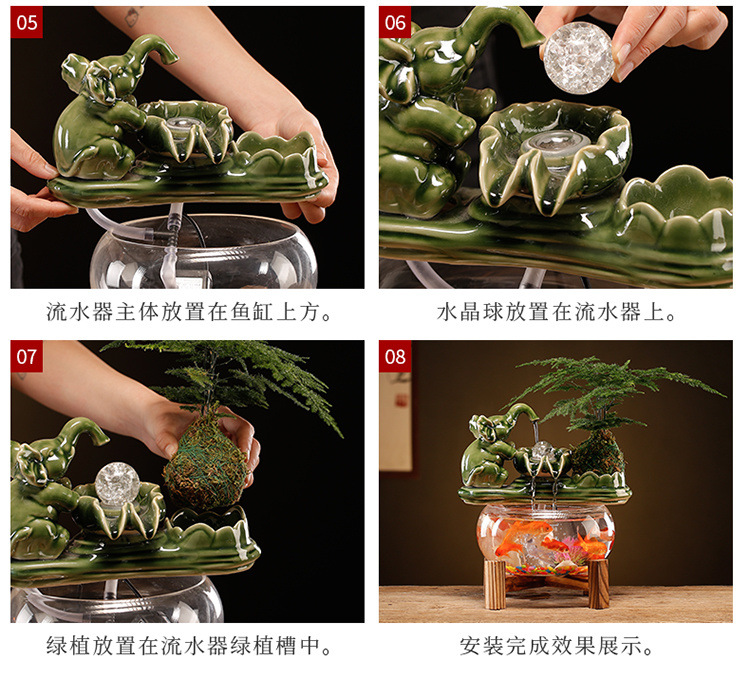 05

流水器主体放置在鱼缸上方。

06

水晶球放置在流水器上。

07

绿植放置在流水器绿植槽中。

08

安装完成效果展示。