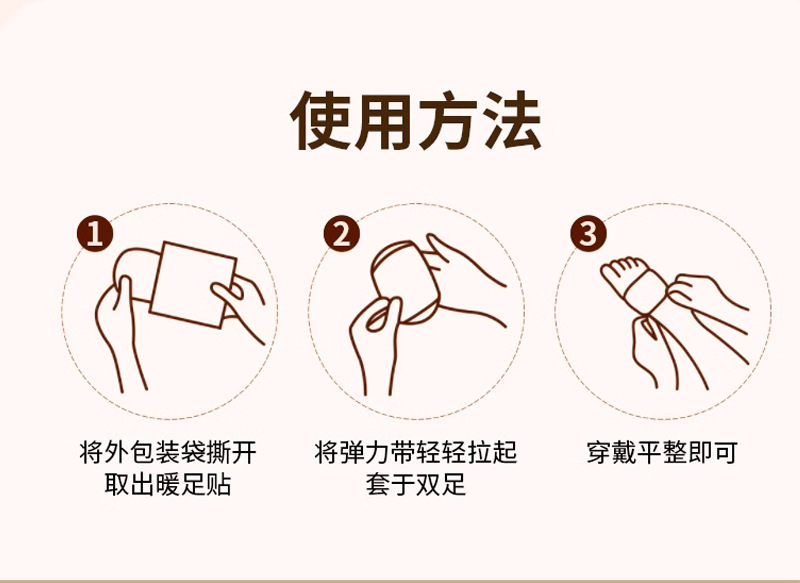 使用方法

1

将外包装袋撕开
取出暖足贴

2

将弹力带轻轻拉起
套于双足

3

穿戴平整即可