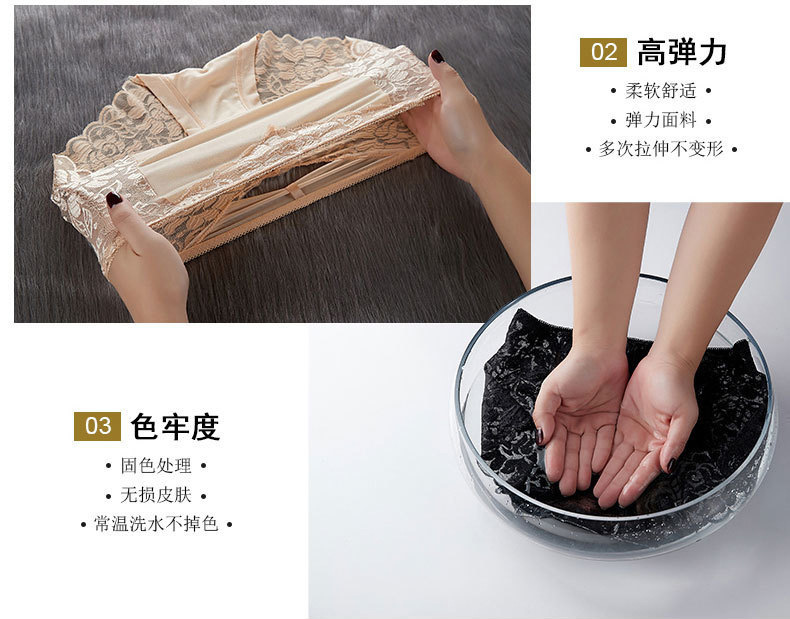 02 高弹力

• 柔软舒适 •

• 弹力面料 •

• 多次拉伸不变形 •

03 色牢度

• 固色处理 •

• 无损皮肤 •

• 常温洗水不掉色 •