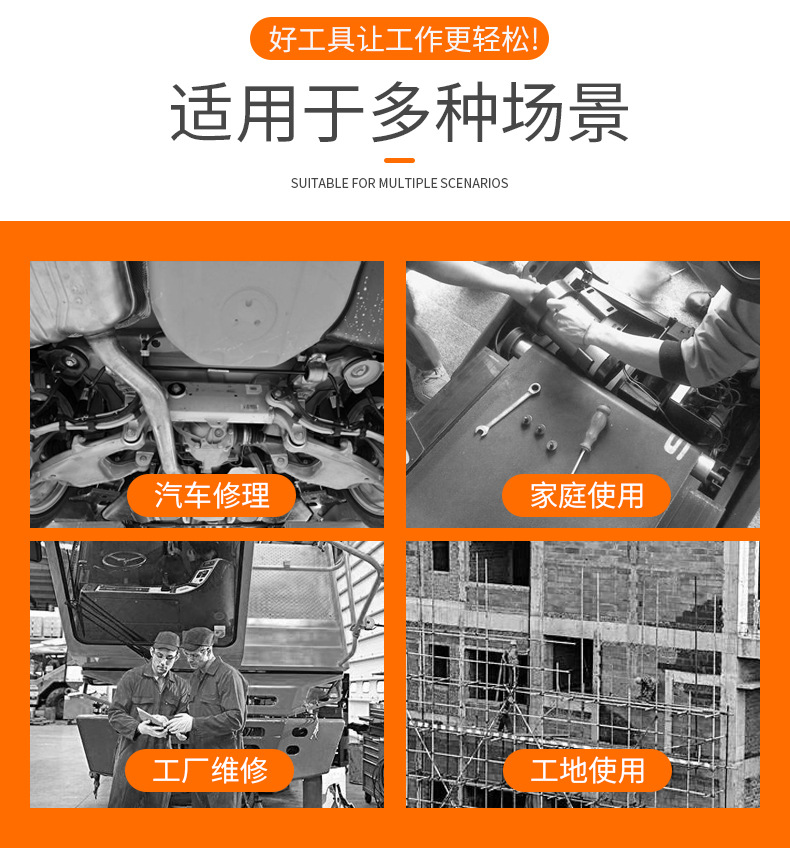 好工具让工作更轻松!

适用于多种场景

SUITABLE FOR MULTIPLE SCENARIOS

汽车修理

家庭使用

工厂维修

工地使用