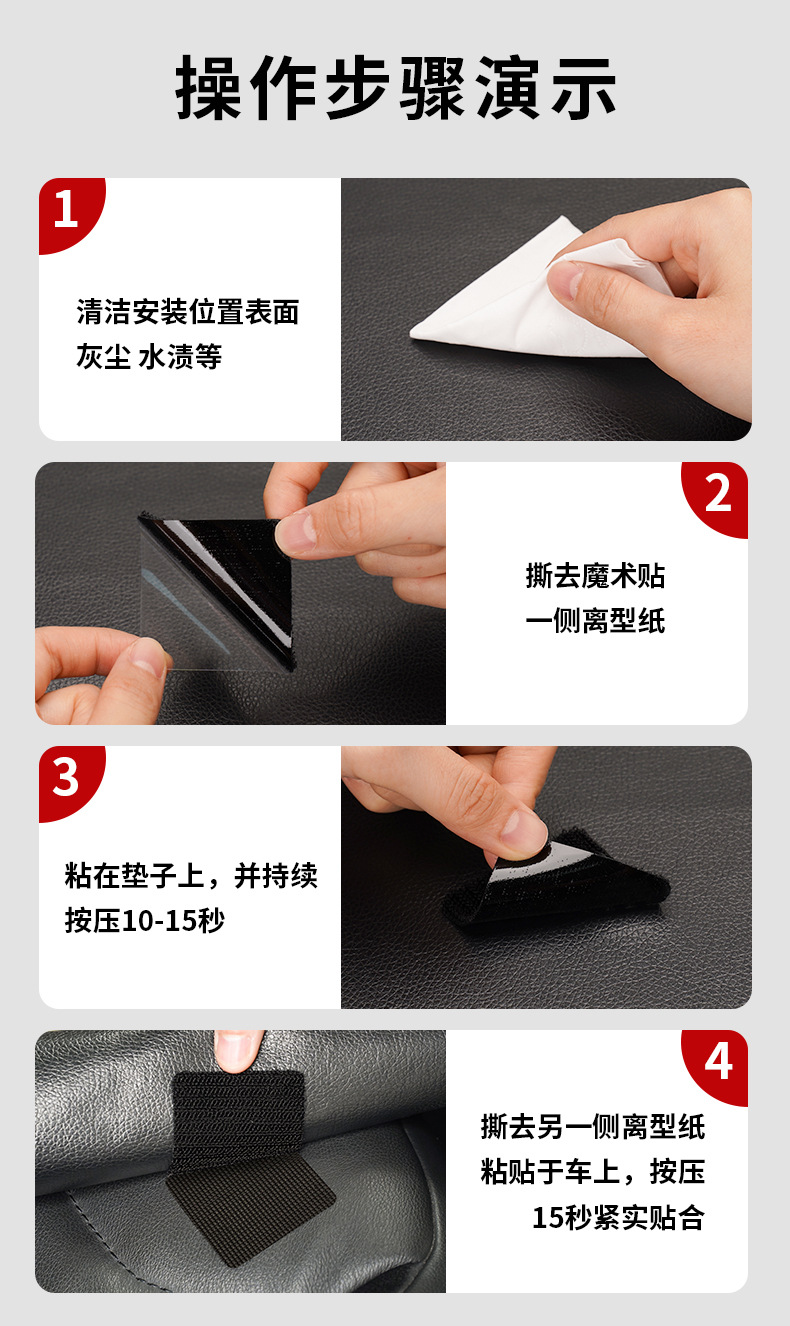 操作步骤演示

1

清洁安装位置表面
灰尘 水渍等

2

撕去魔术贴
一侧离型纸

3

粘在垫子上，并持续
按压10-15秒

4

撕去另一侧离型纸
粘贴于车上，按压
15秒紧实贴合