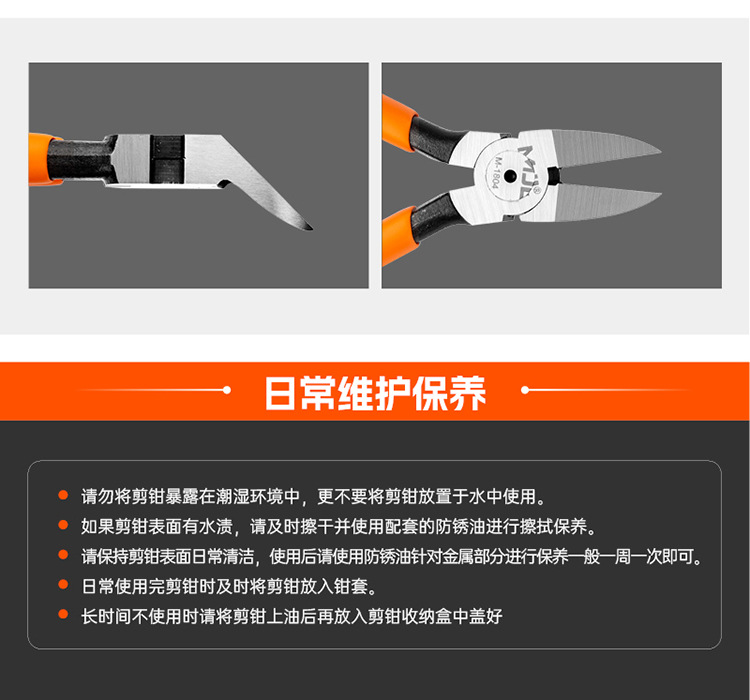 MJL®
M-1804

日常维护保养

请勿将剪钳暴露在潮湿环境中，更不要将剪钳放置于水中使用。
如果剪钳表面有水渍，请及时擦干并使用配套的防锈油进行擦拭保养。
请保持剪钳表面日常清洁，使用后请使用防锈油针对金属部分进行保养一般一周一次即可。
日常使用完剪钳时及时将剪钳放入钳套。
长时间不使用时请将剪钳上油后再放入剪钳收纳盒中盖好