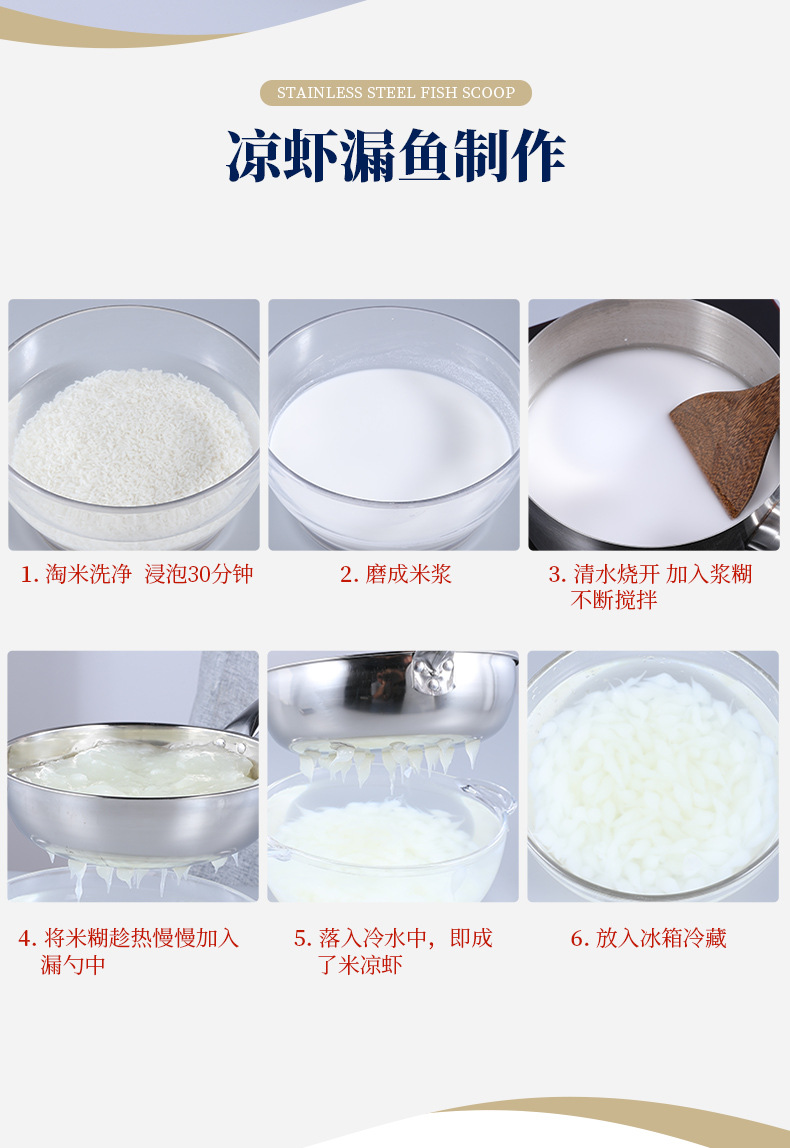 STAINLESS STEEL FISH SCOOP

凉虾漏鱼制作

1. 淘米洗净 浸泡30分钟

2. 磨成米浆

3. 清水烧开 加入浆糊不断搅拌

4. 将米糊趁热慢慢加入漏勺中

5. 落入冷水中，即成了米凉虾

6. 放入冰箱冷藏