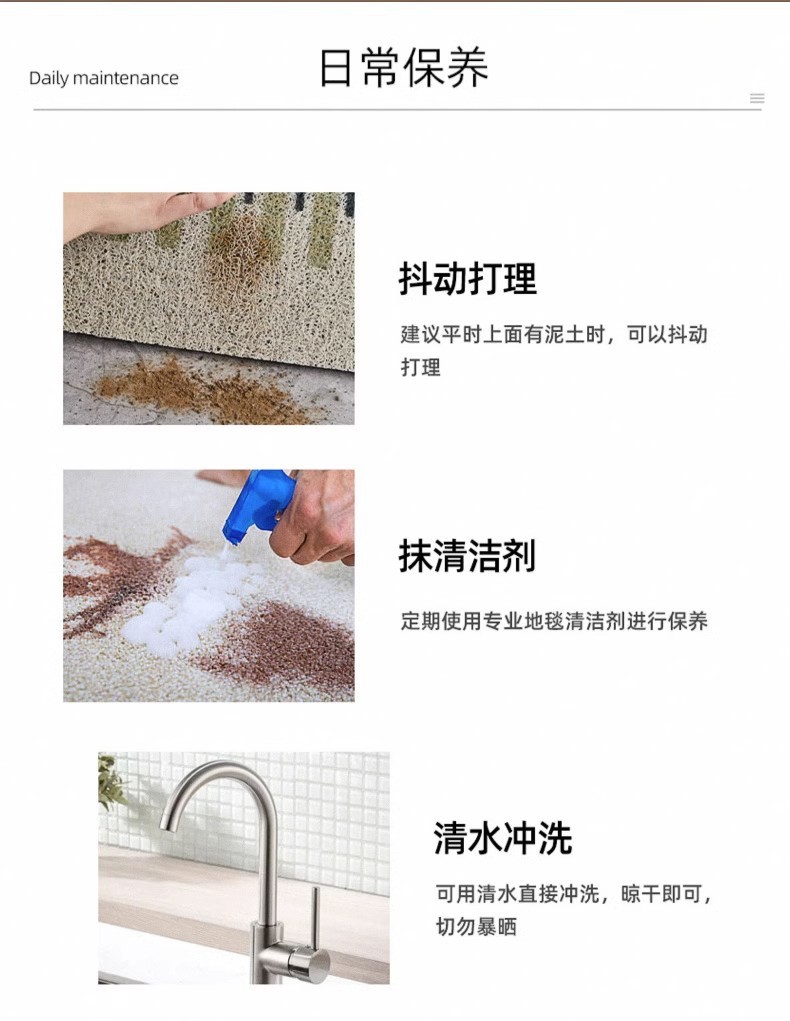 Daily maintenance

日常保养

抖动打理

建议平时上面有泥土时，可以抖动打理

抹清洁剂

定期使用专业地毯清洁剂进行保养

清水冲洗

可用清水直接冲洗，晾干即可，切勿暴晒