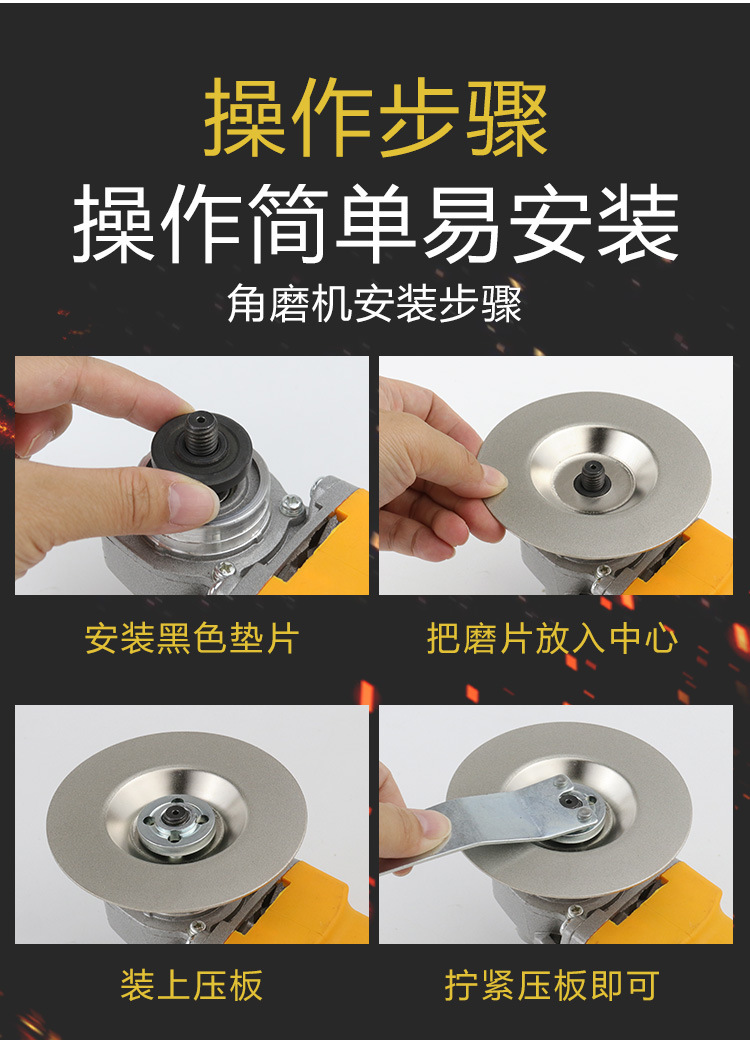 操作步骤
操作简单易安装
角磨机安装步骤

安装黑色垫片

把磨片放入中心

装上压板

拧紧压板即可