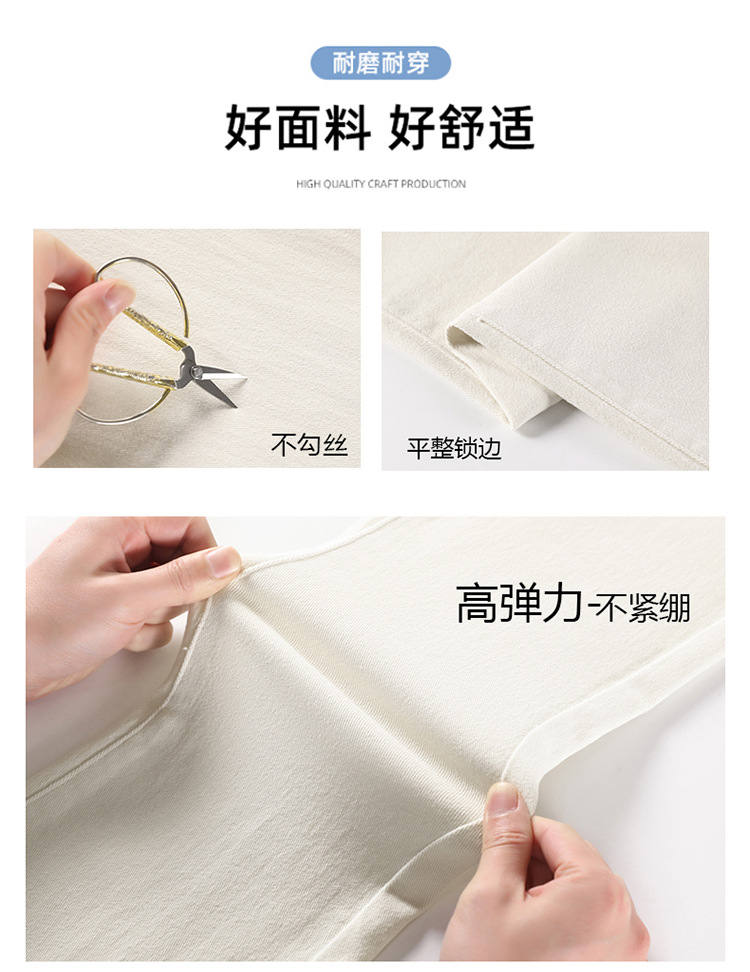 耐磨耐穿

好面料 好舒适

HIGH QUALITY CRAFT PRODUCTION

不勾丝

平整锁边

高弹力-不紧绷