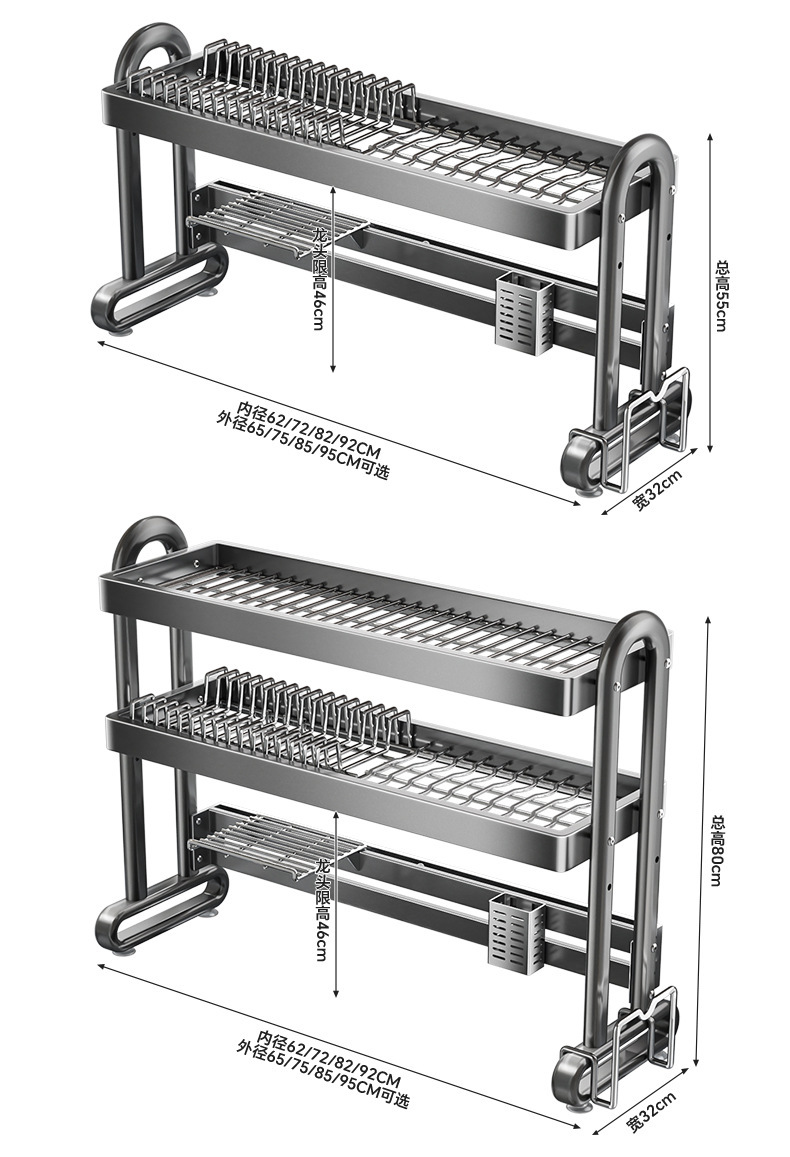 龙头限高46cm

总高55cm

内径62/72/82/92CM
外径65/75/85/95CM可选

宽32cm

龙头限高46cm

总高80cm

内径62/72/82/92CM
外径65/75/85/95CM可选

宽32cm