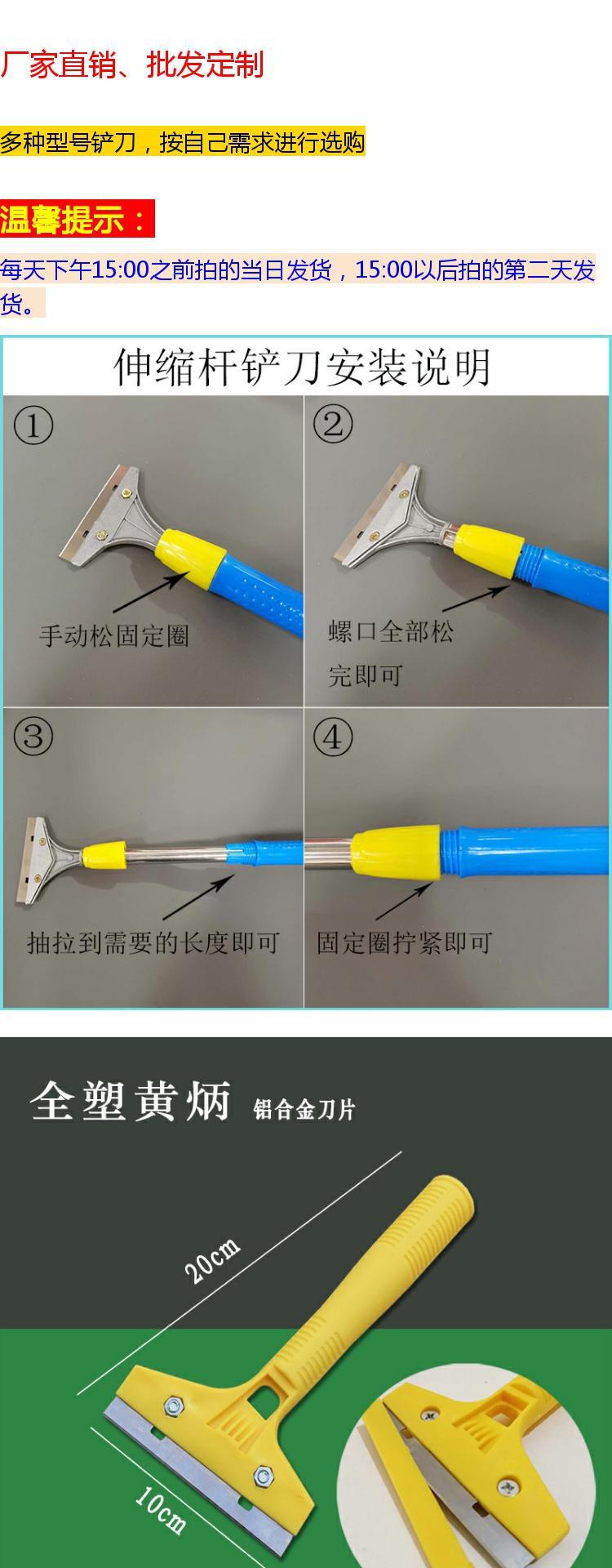 厂家直销、批发定制

多种型号铲刀，按自己需求进行选购

温馨提示：

每天下午15:00之前拍的当日发货，15:00以后拍的第二天发货。

伸缩杆铲刀安装说明

①
手动松固定圈

②
螺口全部松完即可

③
抽拉到需要的长度即可

④
固定圈拧紧即可

全塑黄炳 铝合金刀片

20cm

10cm