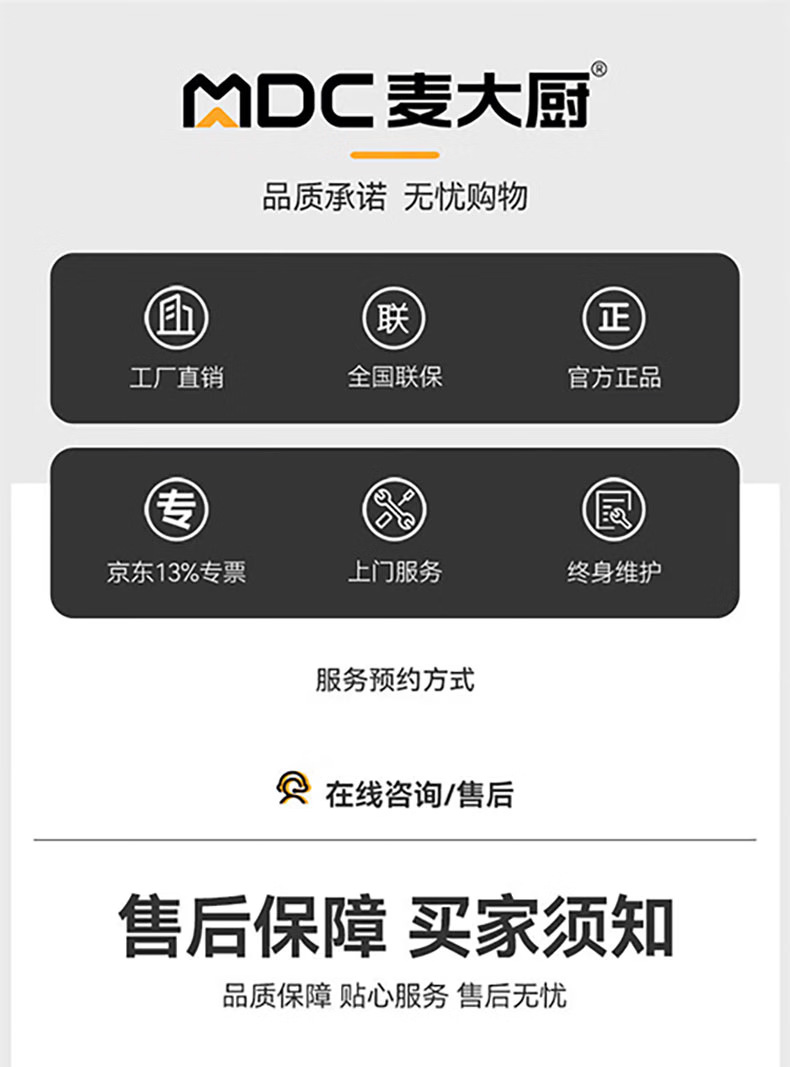 MDC 麦大厨®

品质承诺 无忧购物

联

正

工厂直销

全国联保

官方正品

专

京东13%专票

上门服务

终身维护

服务预约方式

在线咨询/售后

售后保障 买家须知

品质保障 贴心服务 售后无忧