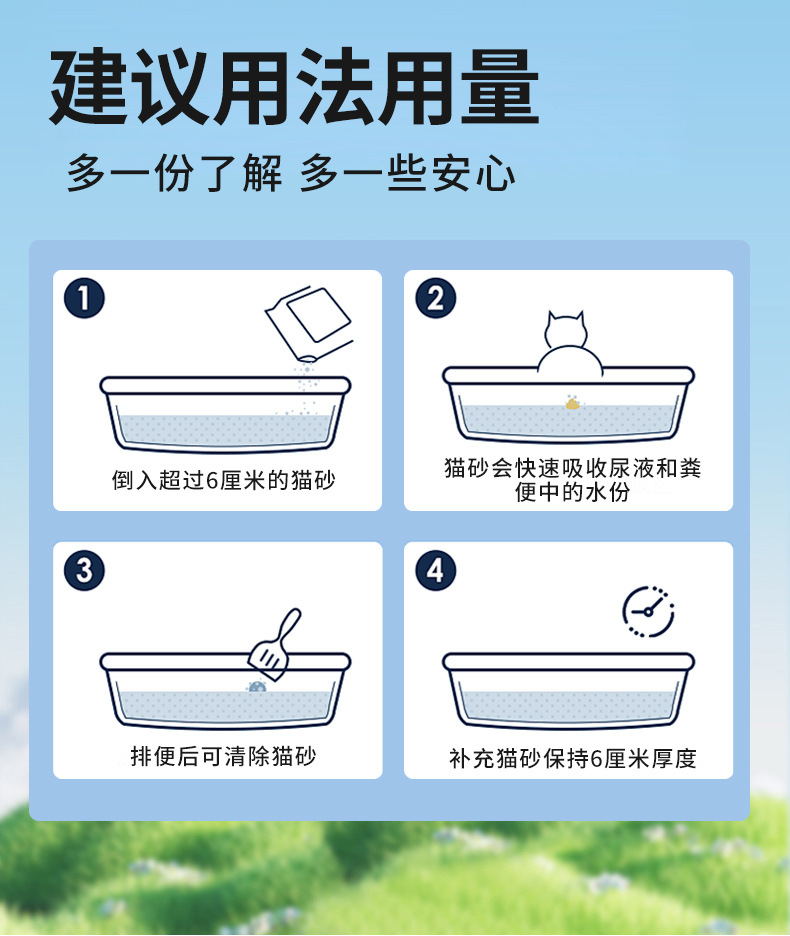 建议用法用量

多一份了解 多一些安心

1

倒入超过6厘米的猫砂

2

猫砂会快速吸收尿液和粪便中的水份

3

排便后可清除猫砂

4

补充猫砂保持6厘米厚度