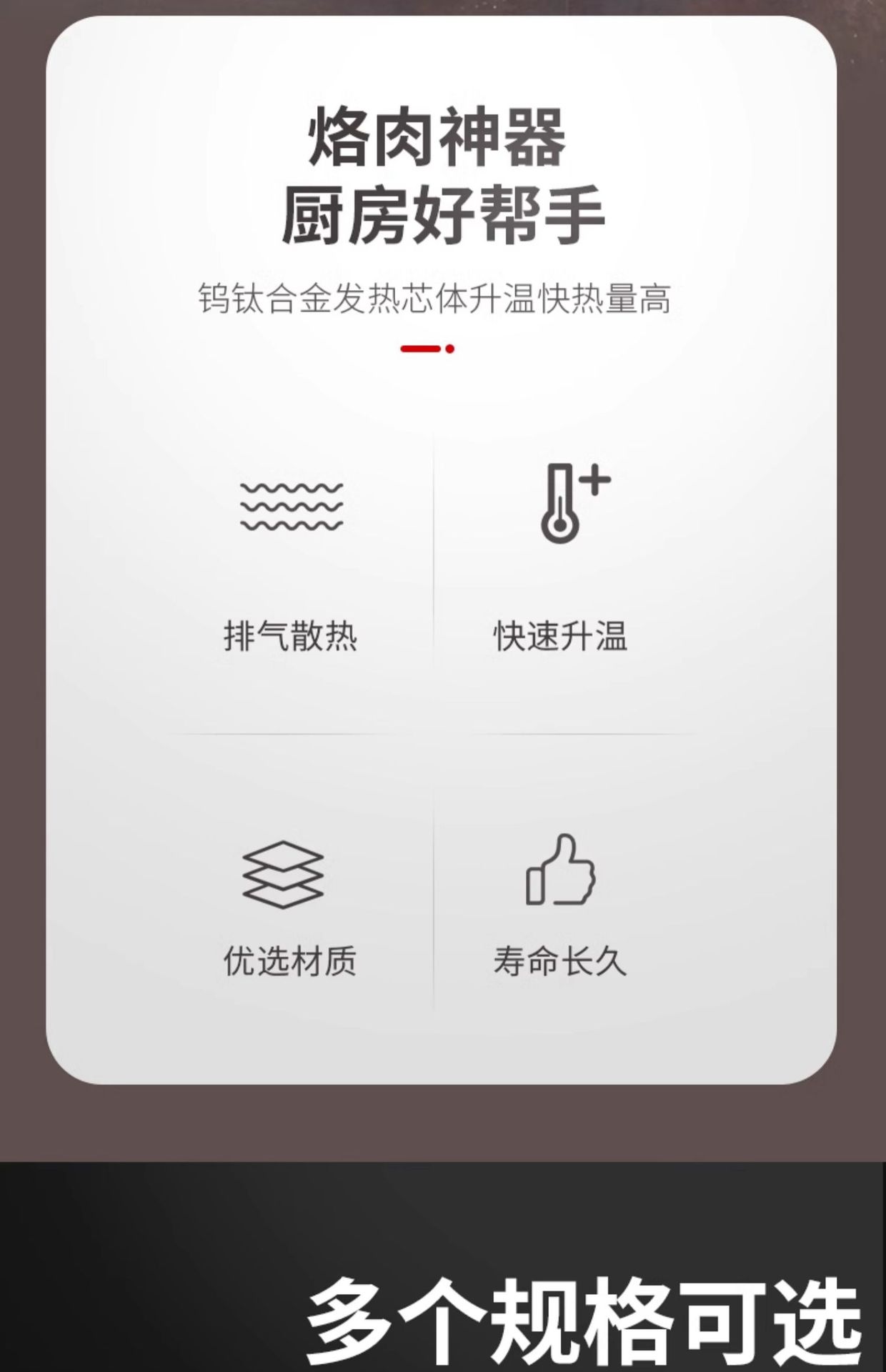 烙肉神器
厨房好帮手

钨钛合金发热芯体升温快热量高

排气散热

快速升温

优选材质

寿命长久

多个规格可选