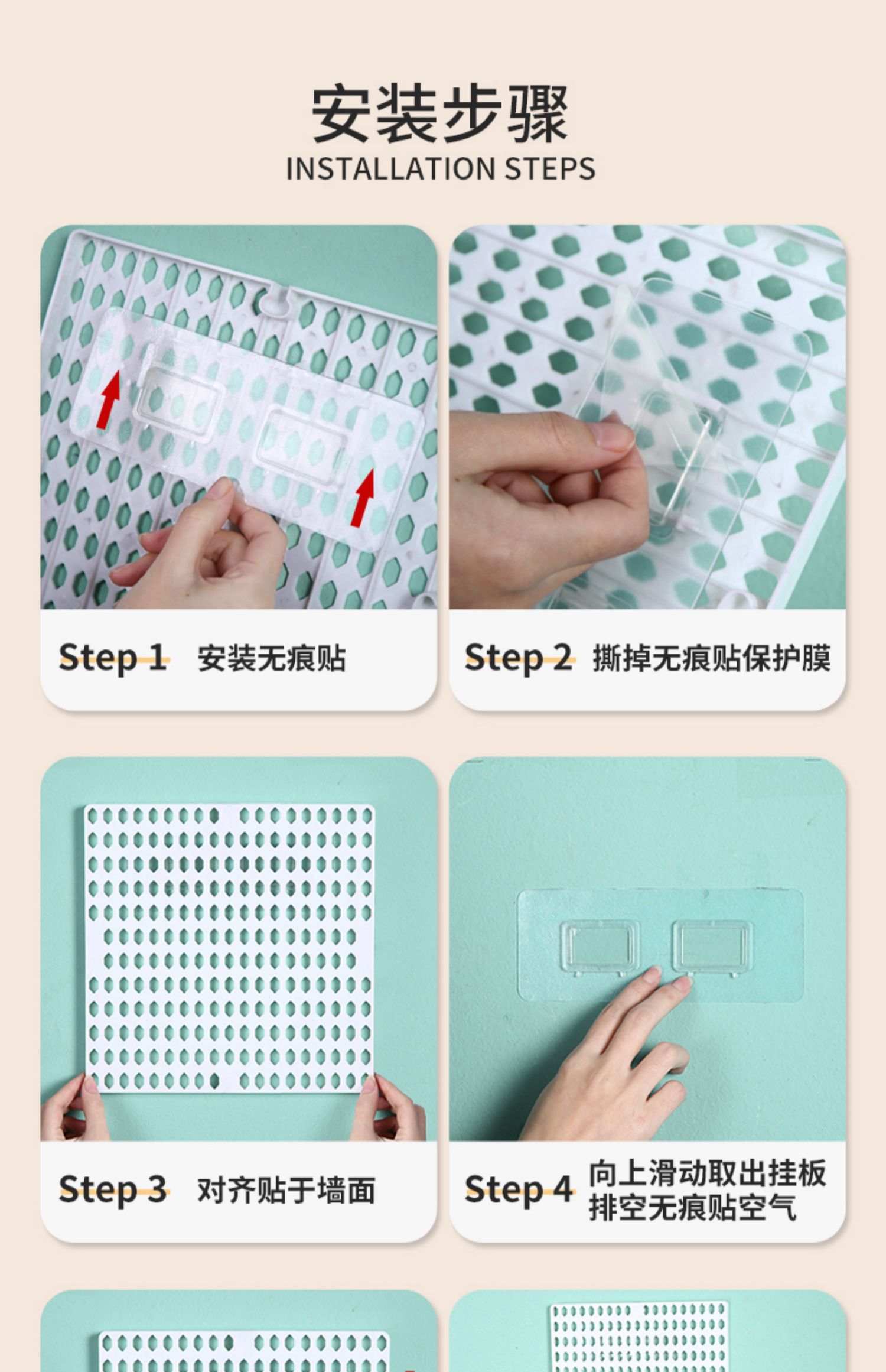 安装步骤
INSTALLATION STEPS

Step 1 安装无痕贴

Step 2 撕掉无痕贴保护膜

Step 3 对齐贴于墙面

Step 4 向上滑动取出挂板 排空无痕贴空气