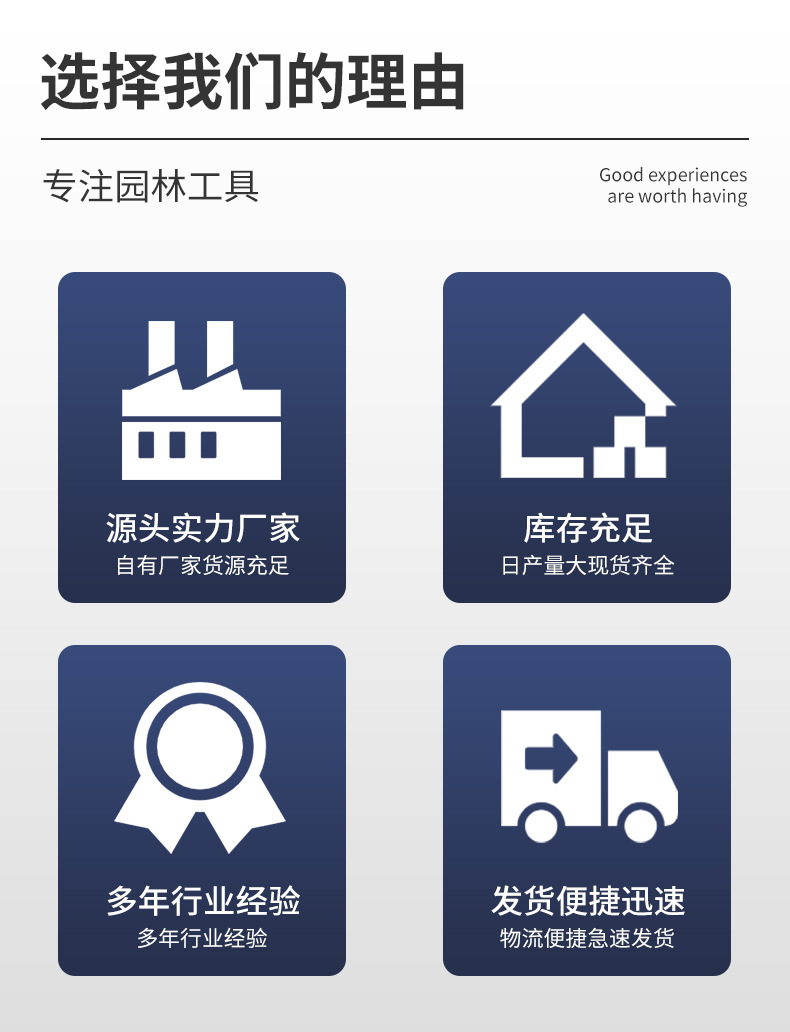 选择我们的理由

专注园林工具

Good experiences
are worth having

源头实力厂家
自有厂家货源充足

库存充足
日产量大现货齐全

多年行业经验
多年行业经验

发货便捷迅速
物流便捷急速发货