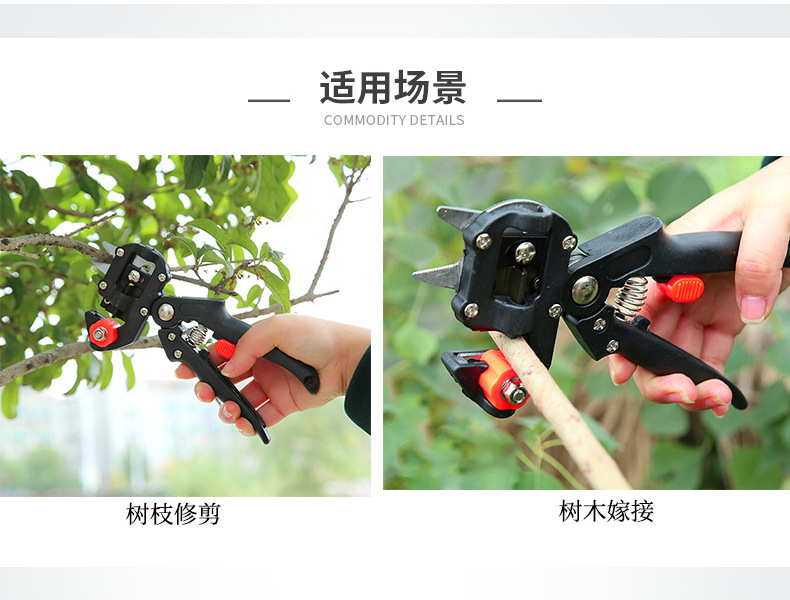 适用场景

COMMODITY DETAILS

树枝修剪

树木嫁接