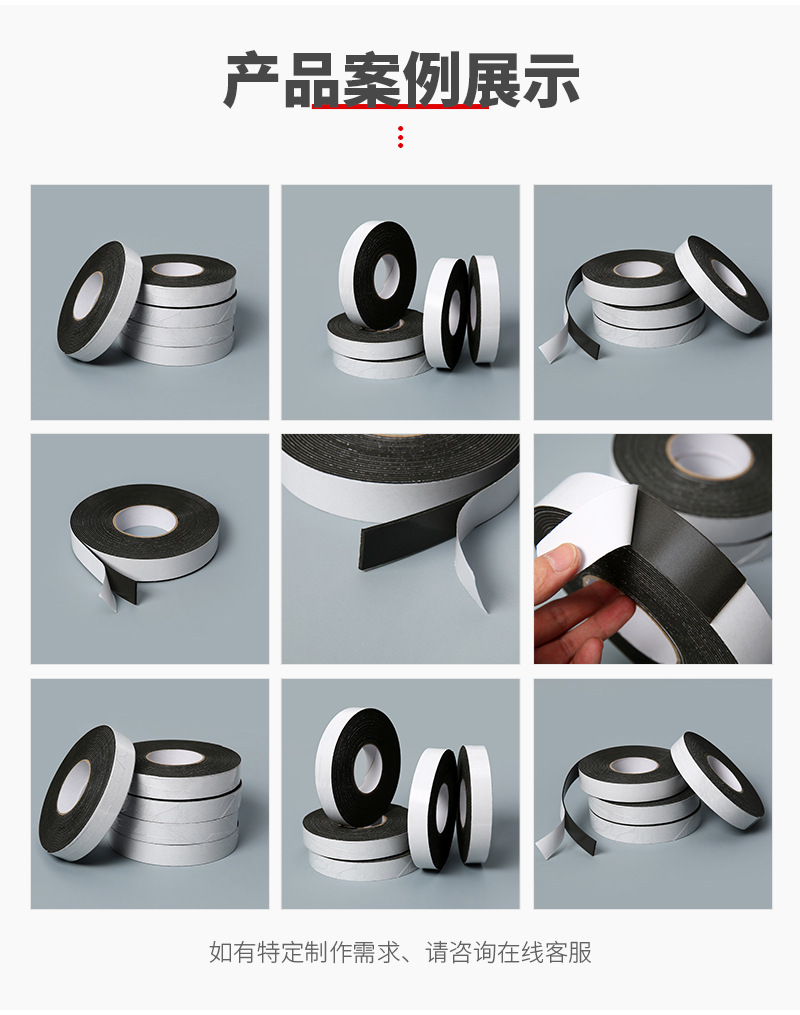 产品案例展示

如有特定制作需求、请咨询在线客服