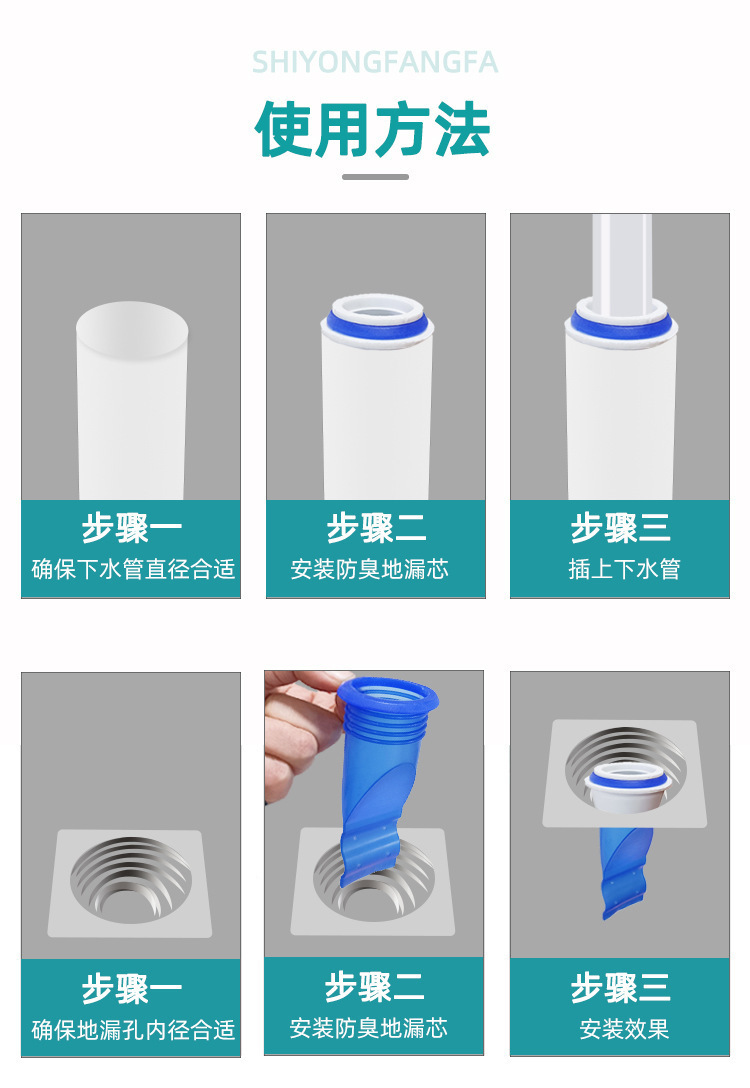 SHIYONGFANGFA

使用方法

步骤一
确保下水管直径合适

步骤二
安装防臭地漏芯

步骤三
插上下水管

步骤一
确保地漏孔内径合适

步骤二
安装防臭地漏芯

步骤三
安装效果