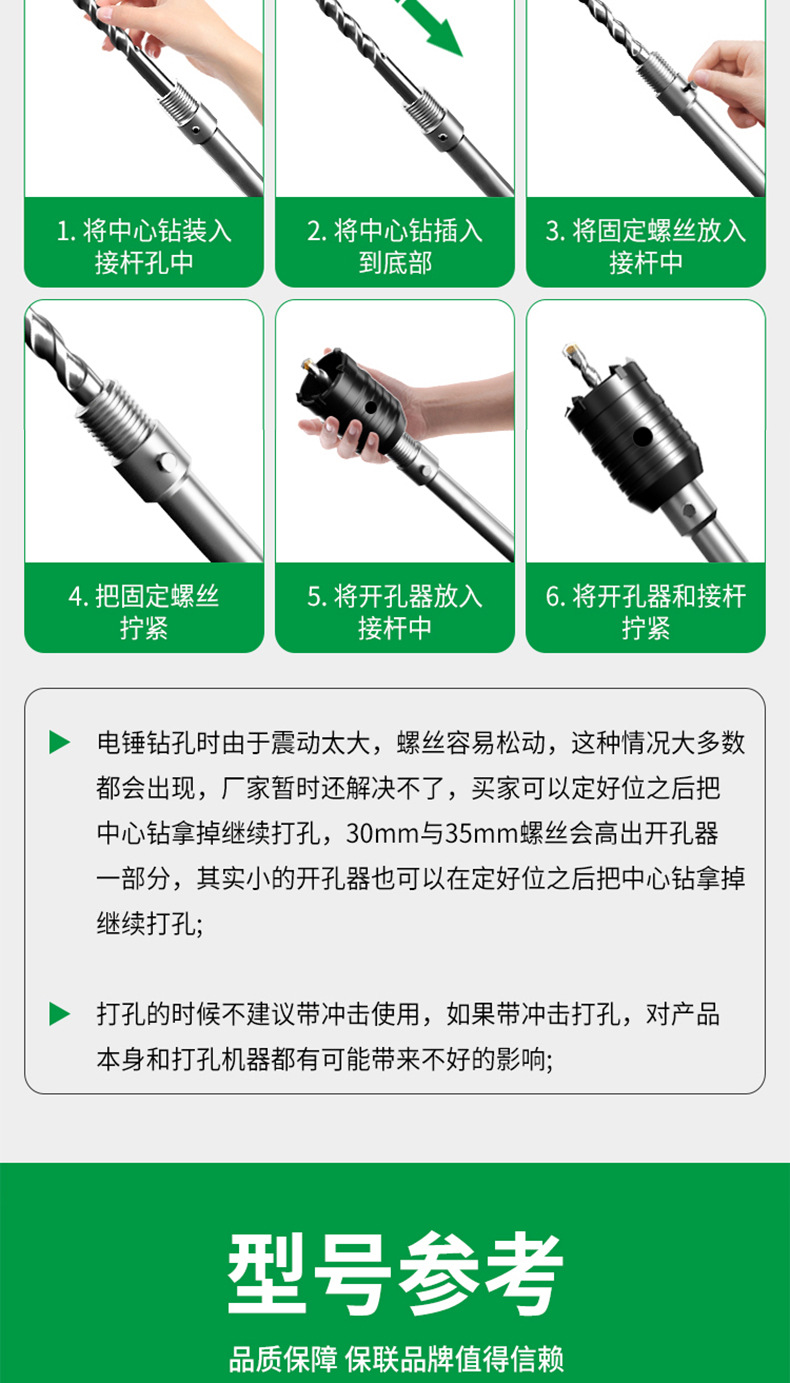 1. 将中心钻装入接杆孔中

2. 将中心钻插入到底部

3. 将固定螺丝放入接杆中

4. 把固定螺丝拧紧

5. 将开孔器放入接杆中

6. 将开孔器和接杆拧紧

电锤钻孔时由于震动太大，螺丝容易松动，这种情况大多数都会出现，厂家暂时还解决不了，买家可以定好位之后把中心钻拿掉继续打孔，30mm与35mm螺丝会高出开孔器一部分，其实小的开孔器也可以在定好位之后把中心钻拿掉继续打孔;

打孔的时候不建议带冲击使用，如果带冲击打孔，对产品本身和打孔机器都有可能带来不好的影响;

型号参考

品质保障 保联品牌值得信赖