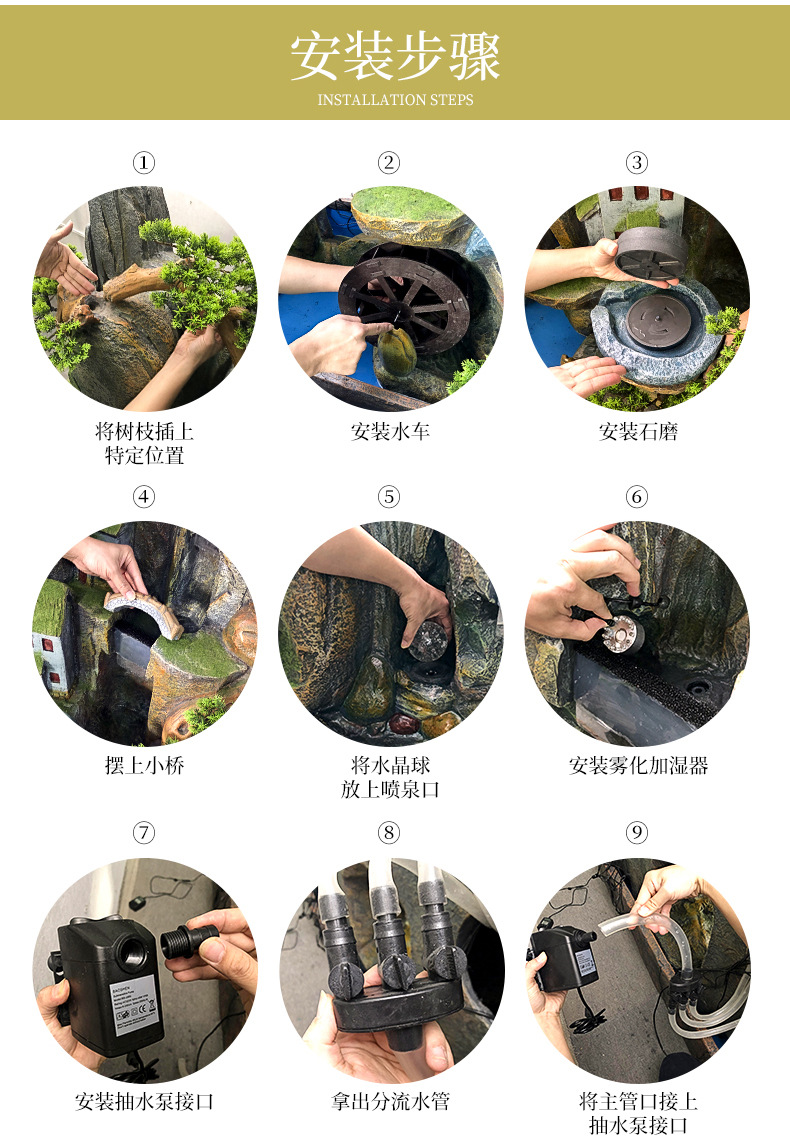 安装步骤
INSTALLATION STEPS

①
将树枝插上特定位置

②
安装水车

③
安装石磨

④
摆上小桥

⑤
将水晶球放上喷泉口

⑥
安装雾化加湿器

⑦
安装抽水泵接口

⑧
拿出分流水管

⑨
将主管口接上抽水泵接口