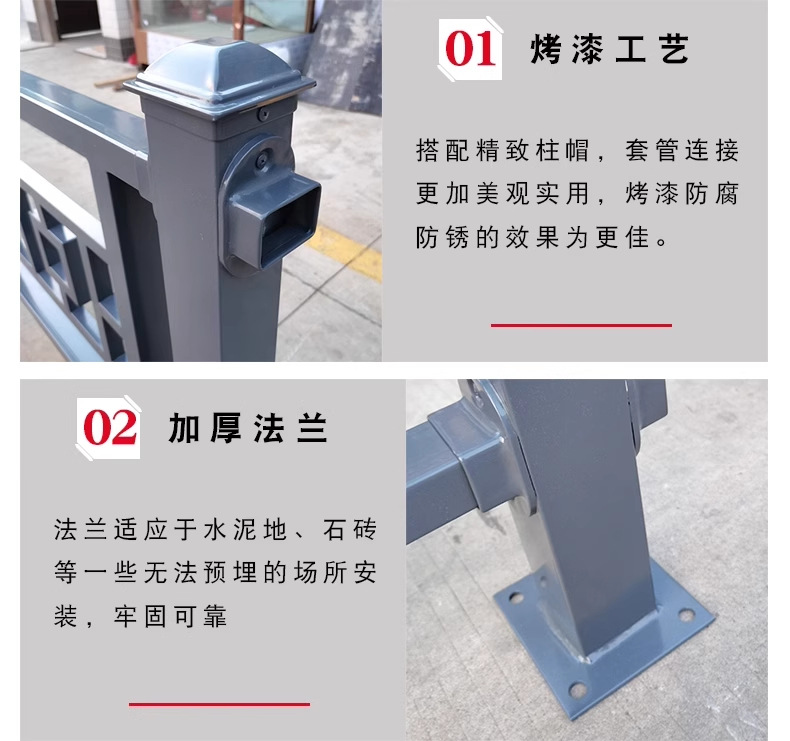 01 烤漆工艺

搭配精致柱帽，套管连接更加美观实用，烤漆防腐防锈的效果为更佳。

02 加厚法兰

法兰适应于水泥地、石砖等一些无法预埋的场所安装，牢固可靠