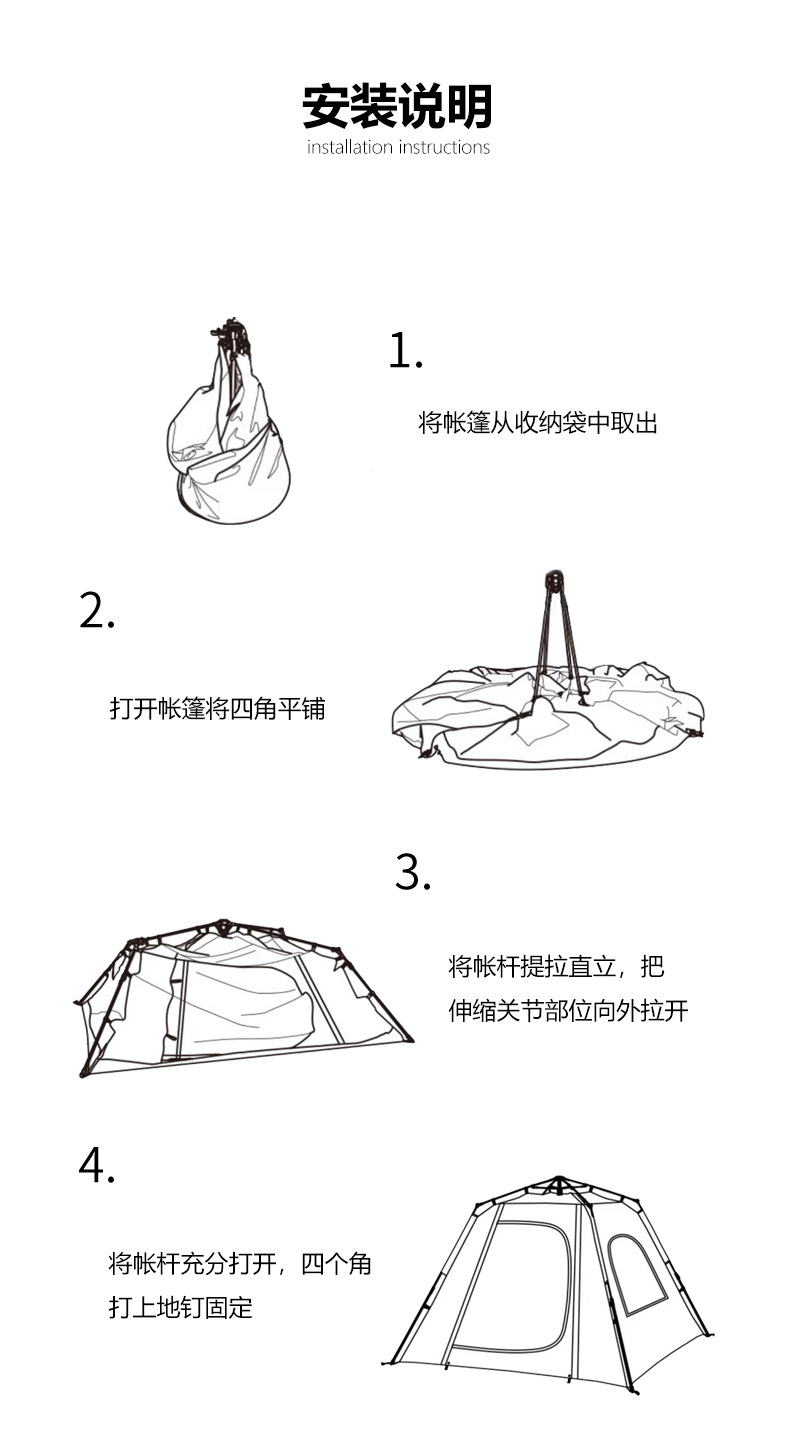 安装说明
installation instructions

1.
将帐篷从收纳袋中取出

2.
打开帐篷将四角平铺

3.
将帐杆提拉直立，把伸缩关节部位向外拉开

4.
将帐杆充分打开，四个角打上地钉固定