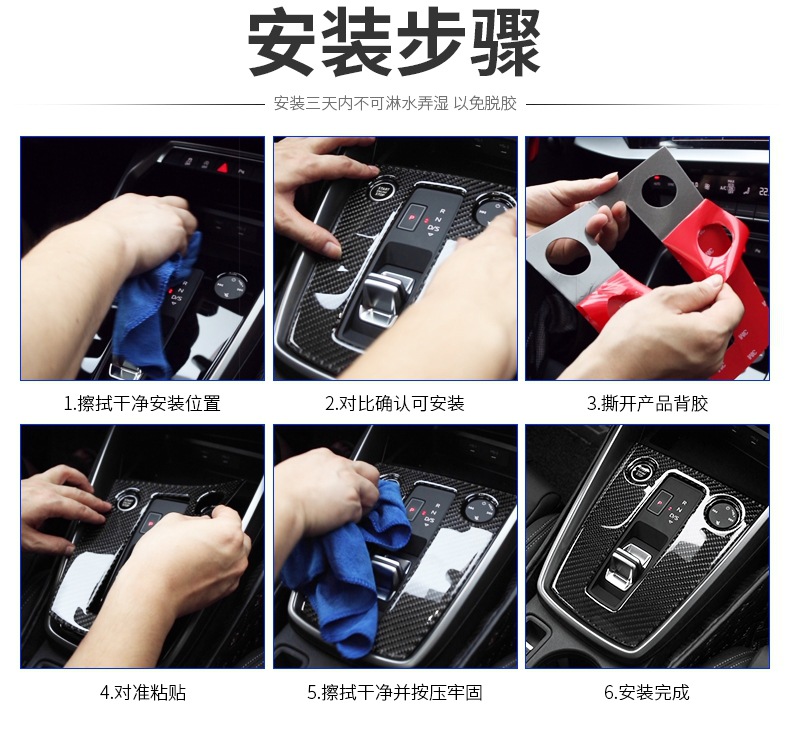 安装步骤

安装三天内不可淋水弄湿 以免脱胶

1.擦拭干净安装位置

2.对比确认可安装

3.撕开产品背胶

4.对准粘贴

5.擦拭干净并按压牢固

6.安装完成