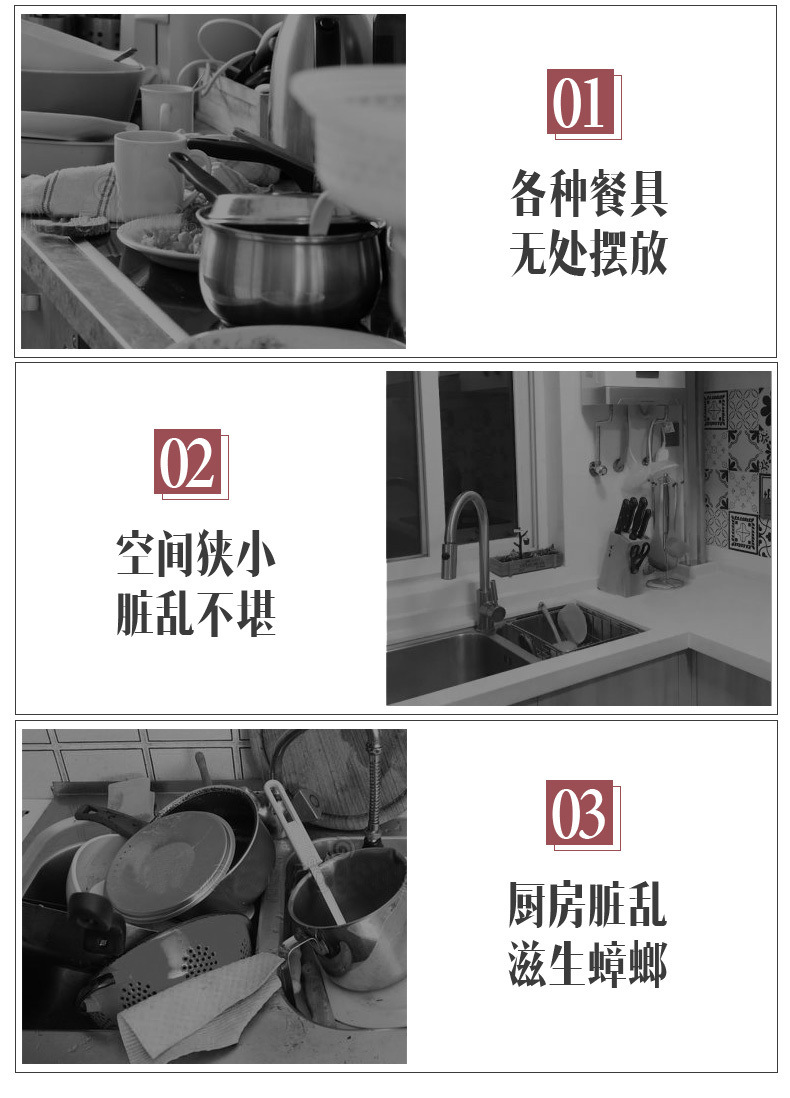 01

各种餐具
无处摆放

02

空间狭小
脏乱不堪

03

厨房脏乱
滋生蟑螂