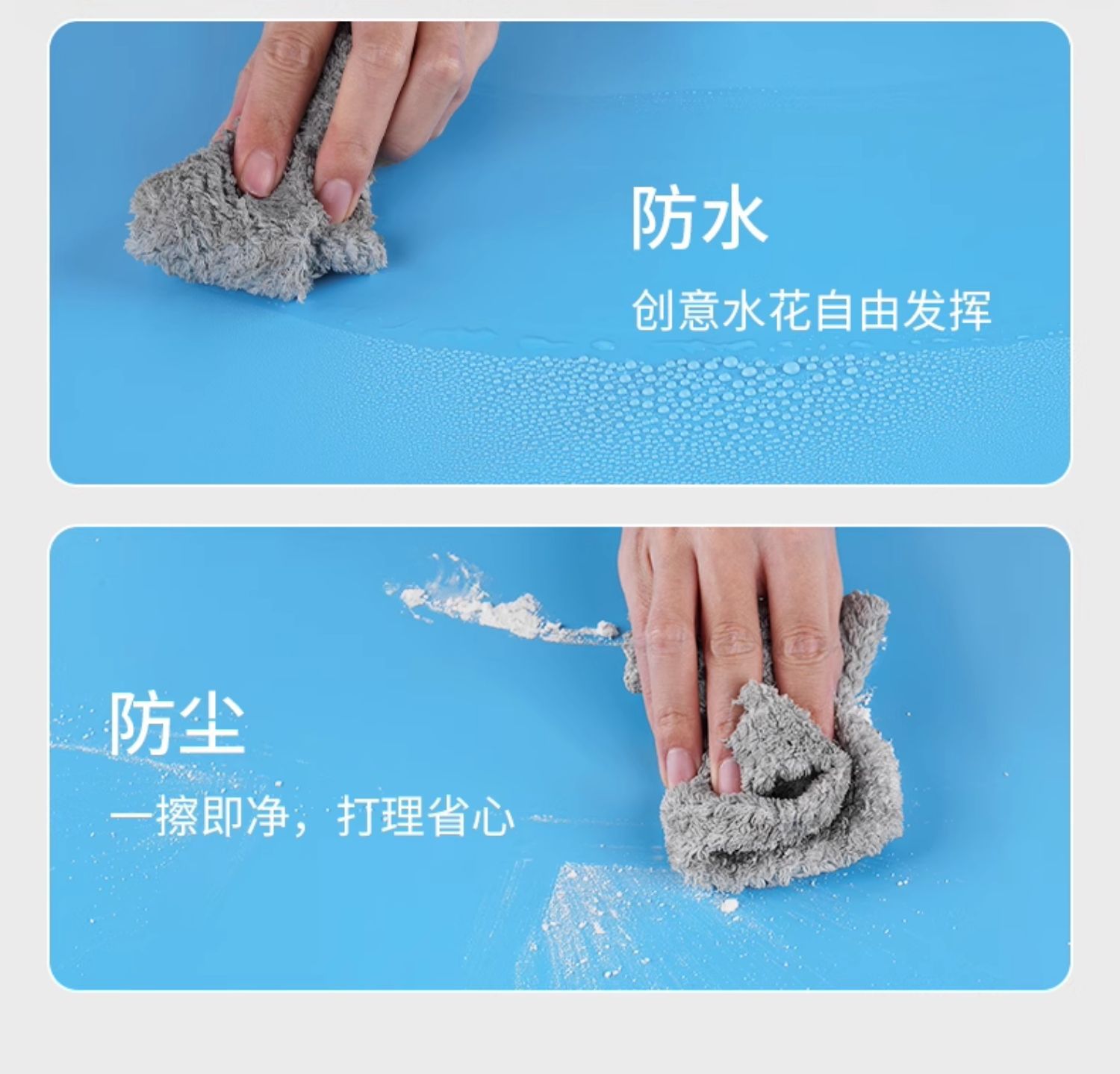 防水

创意水花自由发挥

防尘

一擦即净，打理省心