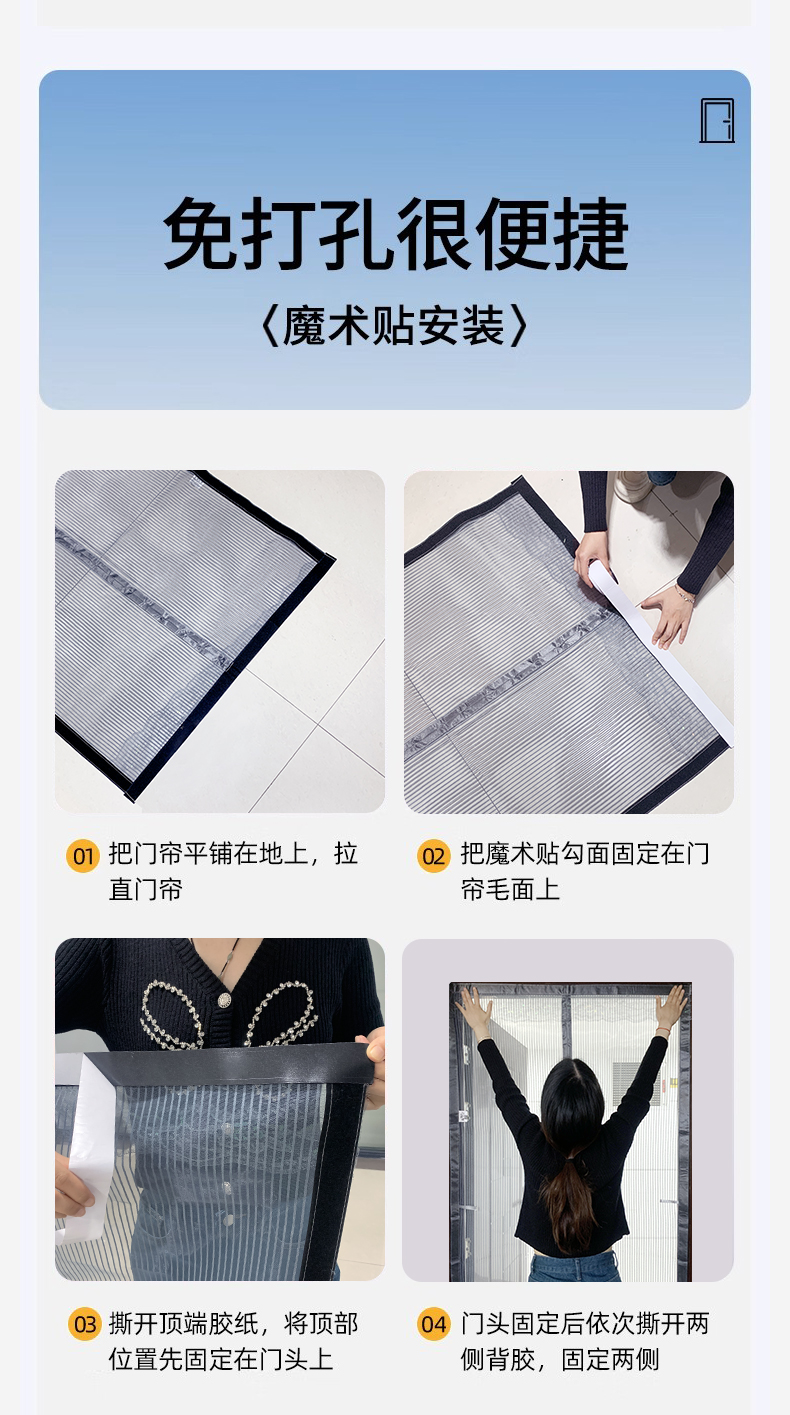 免打孔很便捷

〈魔术贴安装〉

01 把门帘平铺在地上，拉直门帘

02 把魔术贴勾面固定在门帘毛面上

03 撕开顶端胶纸，将顶部位置先固定在门头上

04 门头固定后依次撕开两侧背胶，固定两侧