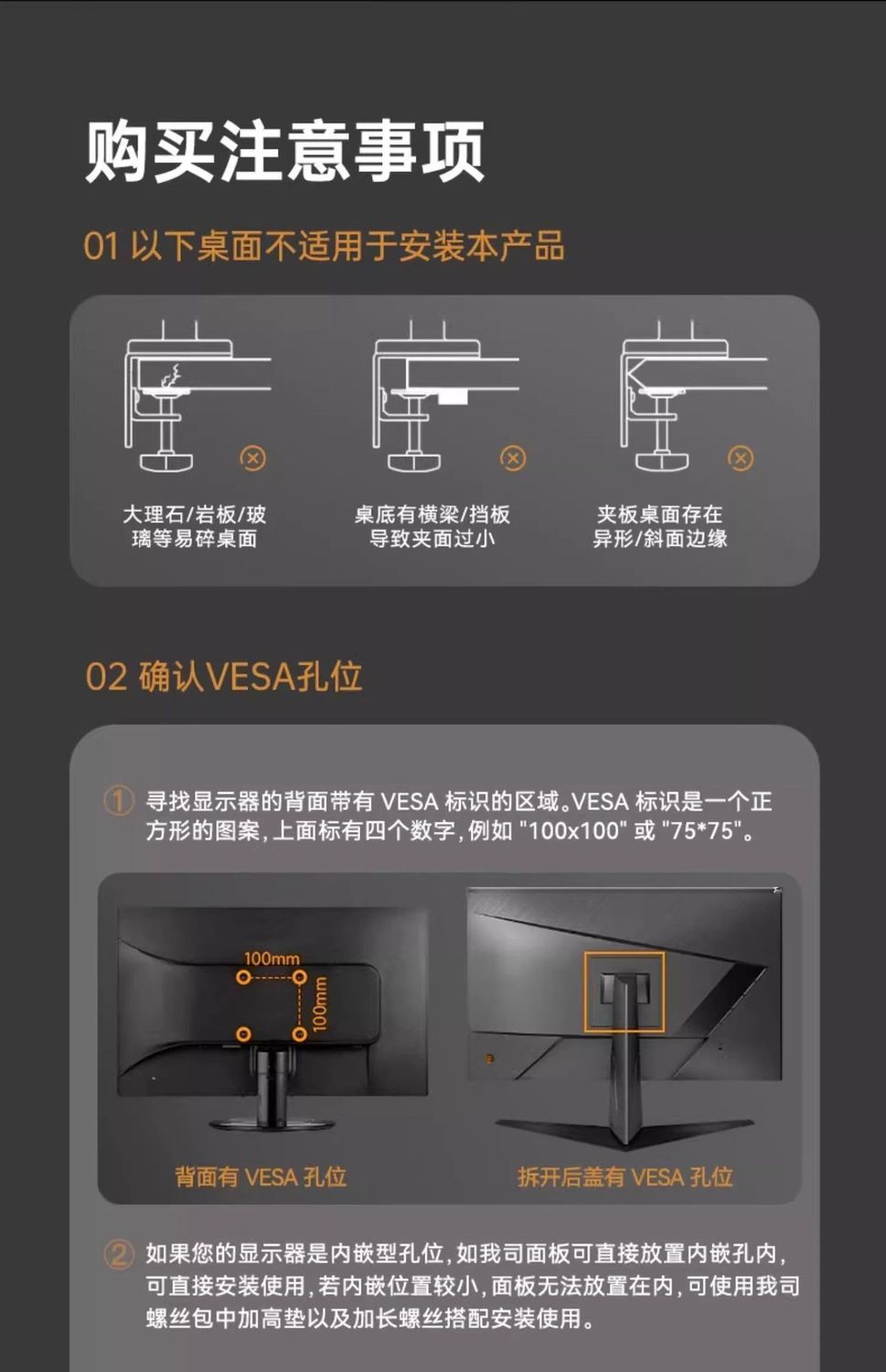 购买注意事项

01 以下桌面不适用于安装本产品

大理石/岩板/玻璃等易碎桌面

桌底有横梁/挡板导致夹面过小

夹板桌面存在异形/斜面边缘

02 确认VESA孔位

① 寻找显示器的背面带有 VESA 标识的区域。VESA 标识是一个正方形的图案，上面标有四个数字，例如 "100x100" 或 "75*75"。

100mm

100mm

背面有 VESA 孔位

拆开后盖有 VESA 孔位

② 如果您的显示器是内嵌型孔位，如我司面板可直接放置内嵌孔内，可直接安装使用，若内嵌位置较小，面板无法放置在内，可使用我司螺丝包中加高垫以及加长螺丝搭配安装使用。