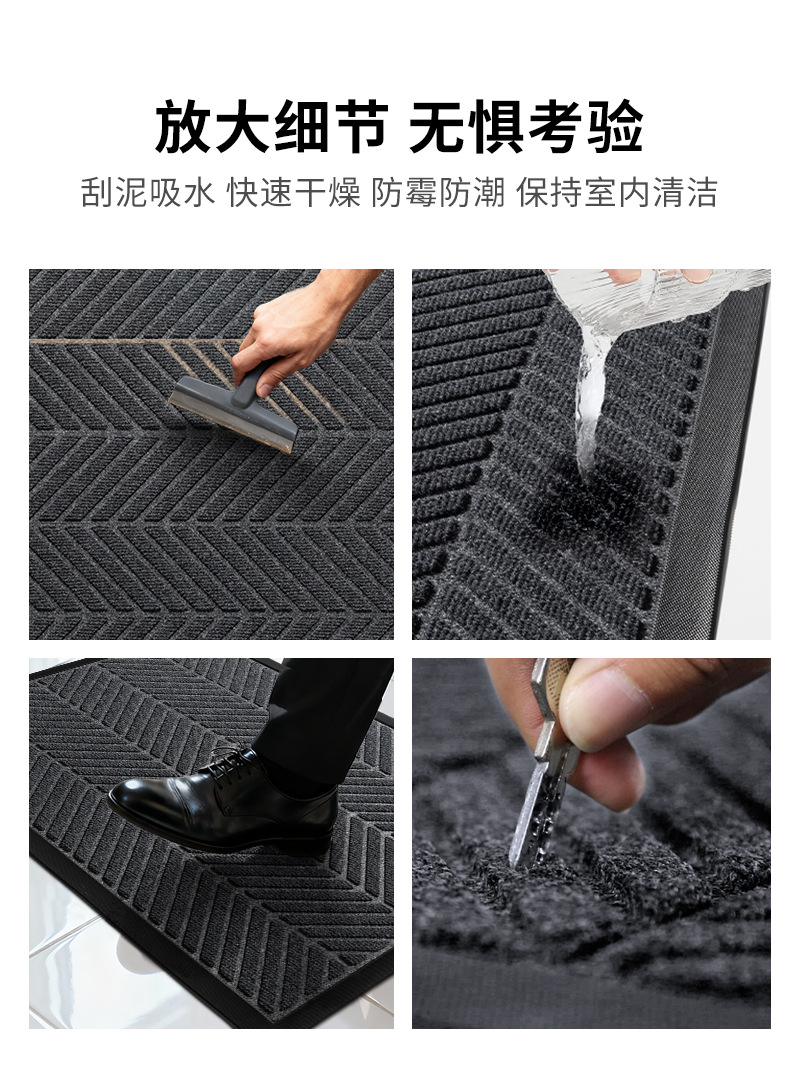 放大细节 无惧考验

刮泥吸水 快速干燥 防霉防潮 保持室内清洁