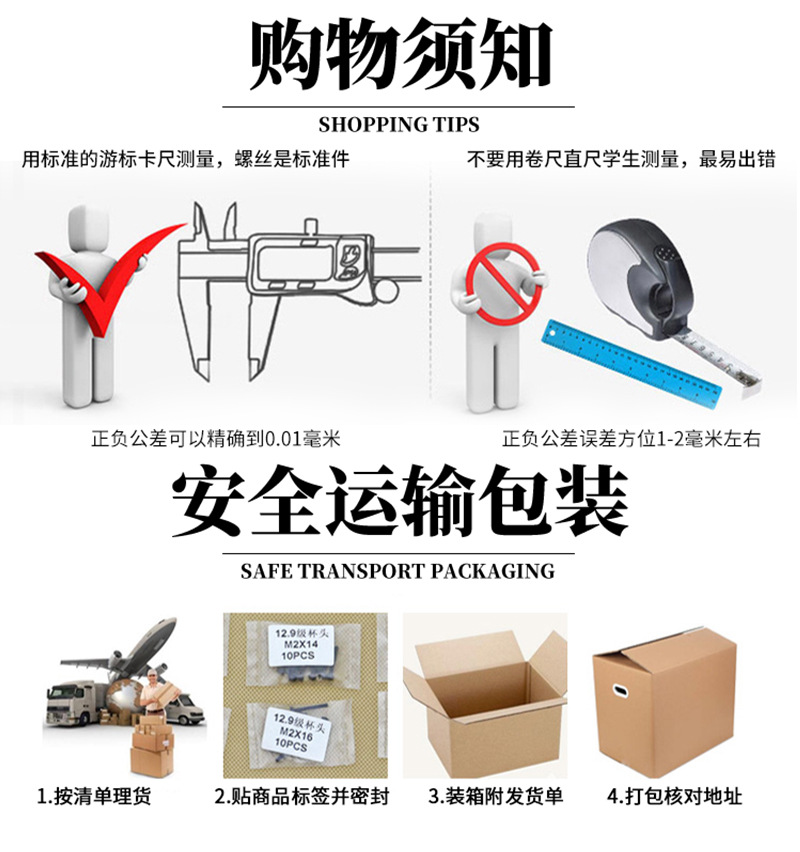 购物须知

SHOPPING TIPS

用标准的游标卡尺测量，螺丝是标准件

不要用卷尺直尺学生测量，最易出错

正负公差可以精确到0.01毫米

正负公差误差方位1-2毫米左右

安全运输包装

SAFE TRANSPORT PACKAGING

12.9级杯头
M2X14
10PCS

12.9级杯头
M2X16
10PCS

1.按清单理货

2.贴商品标签并密封

3.装箱附发货单

4.打包核对地址