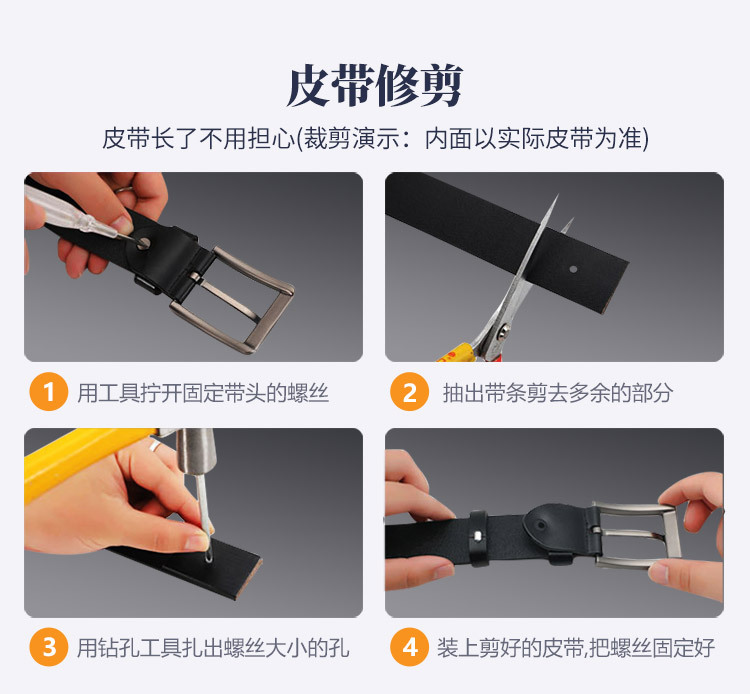 皮带修剪

皮带长了不用担心(裁剪演示：内面以实际皮带为准)

1 用工具拧开固定带头的螺丝

2 抽出带条剪去多余的部分

3 用钻孔工具扎出螺丝大小的孔

4 装上剪好的皮带,把螺丝固定好