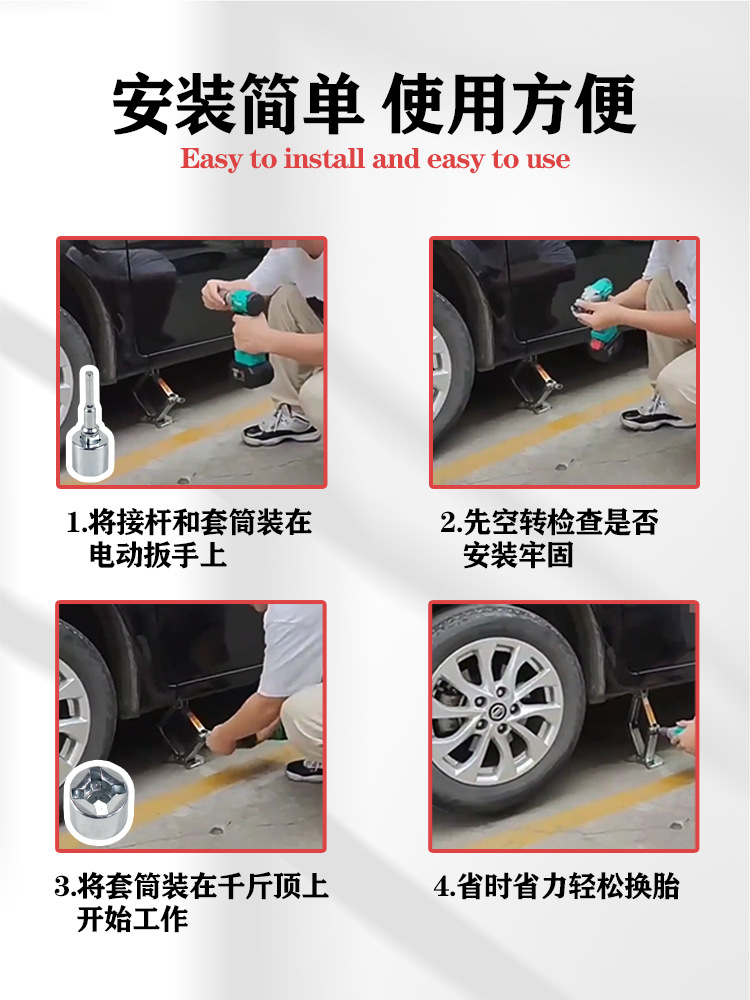 安装简单 使用方便
Easy to install and easy to use

1.将接杆和套筒装在电动扳手上

2.先空转检查是否安装牢固

3.将套筒装在千斤顶上开始工作

4.省时省力轻松换胎