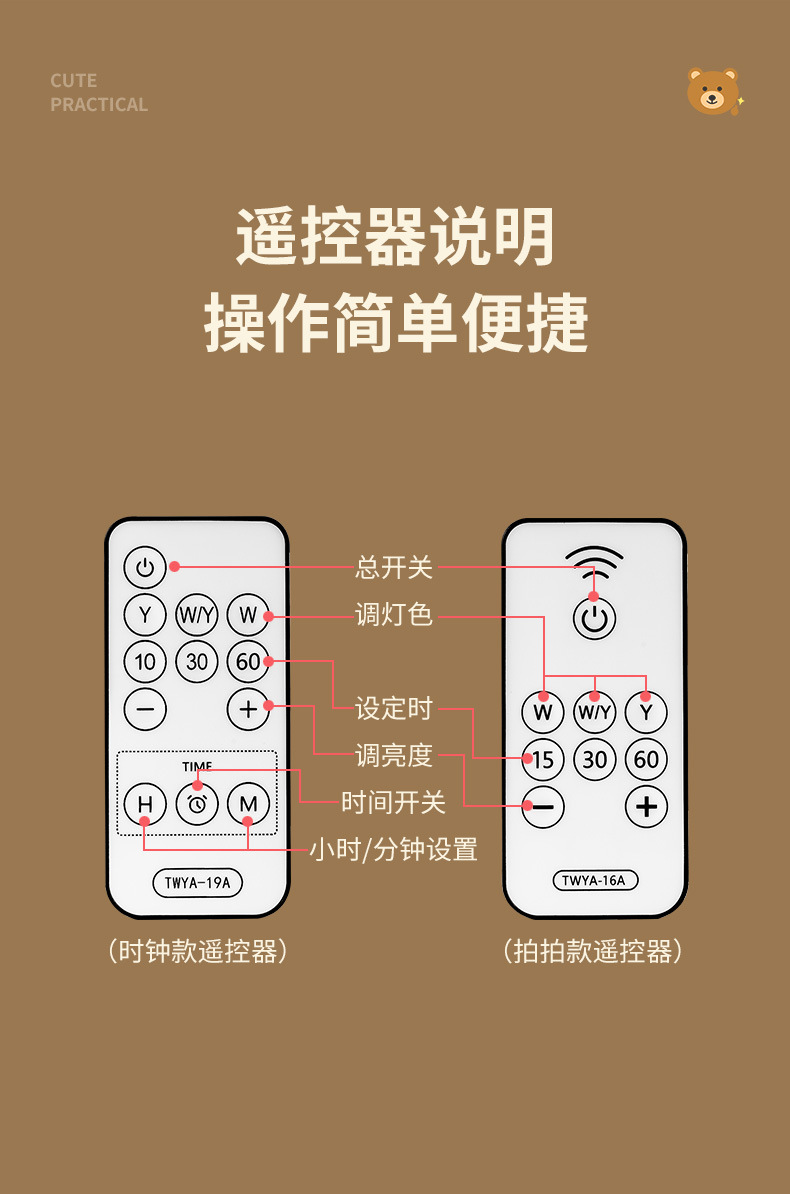 CUTE
PRACTICAL

遥控器说明
操作简单便捷

Y W/Y W
10 30 60
− +
TIME
H M
TWYA-19A

总开关
调灯色
设定时
调亮度
时间开关
小时/分钟设置

W W/Y Y
15 30 60
− +
TWYA-16A

（时钟款遥控器）

（拍拍款遥控器）