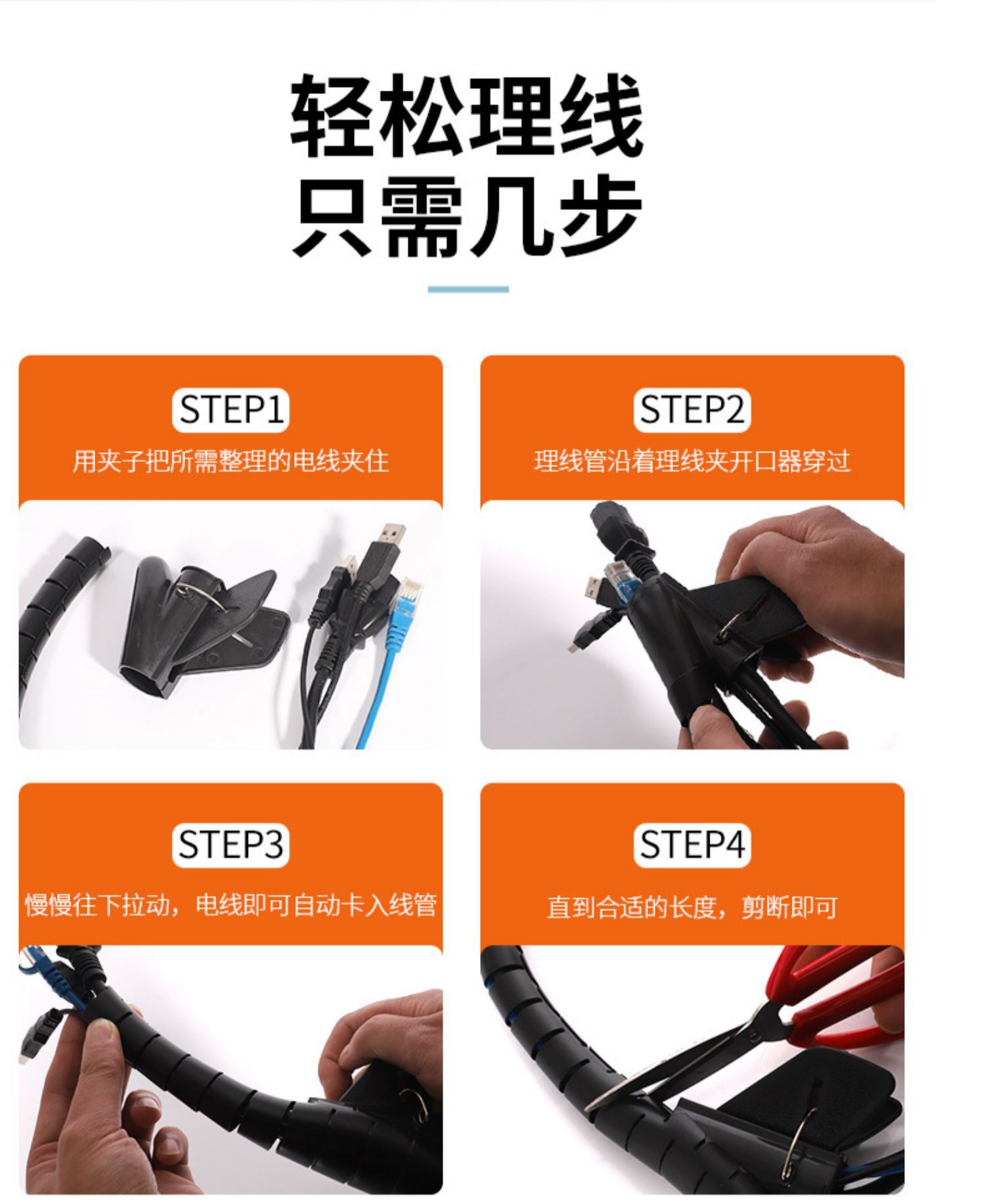 轻松理线
只需几步

STEP1
用夹子把所需整理的电线夹住

STEP2
理线管沿着理线夹开口器穿过

STEP3
慢慢往下拉动，电线即可自动卡入线管

STEP4
直到合适的长度，剪断即可