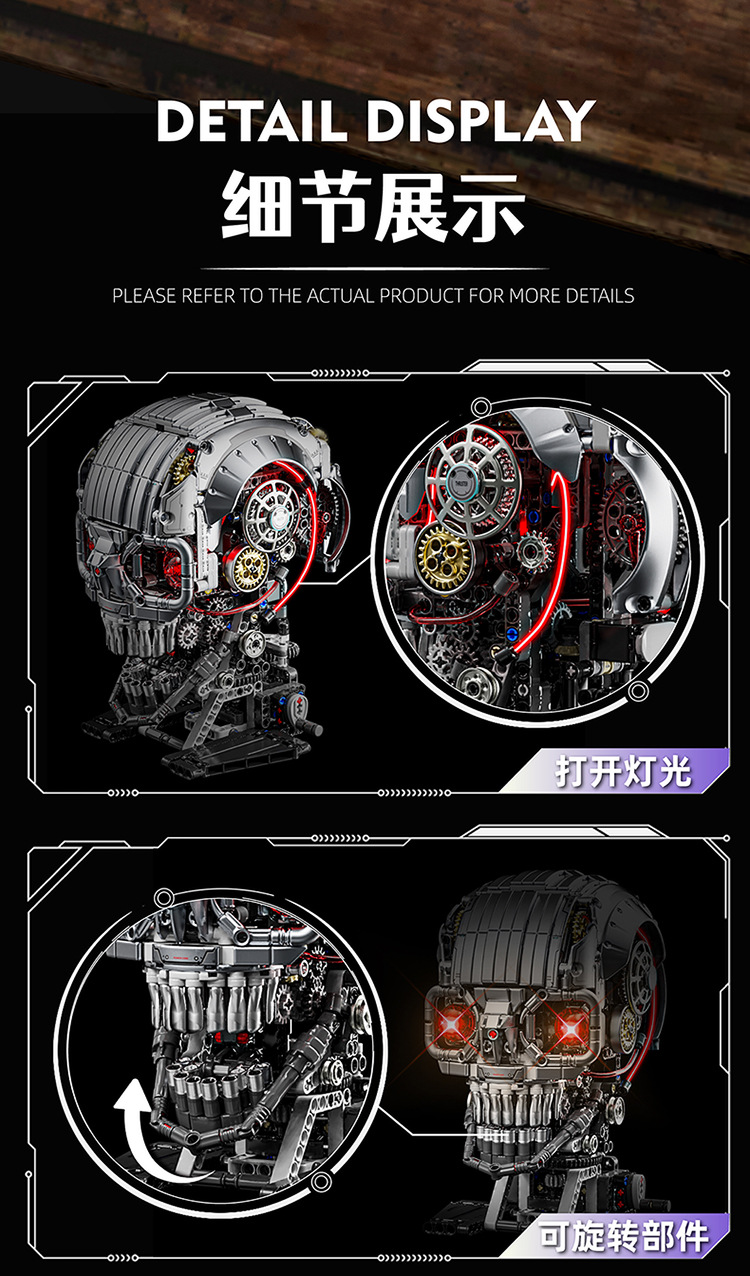 DETAIL DISPLAY
细节展示

PLEASE REFER TO THE ACTUAL PRODUCT FOR MORE DETAILS

打开灯光

可旋转部件