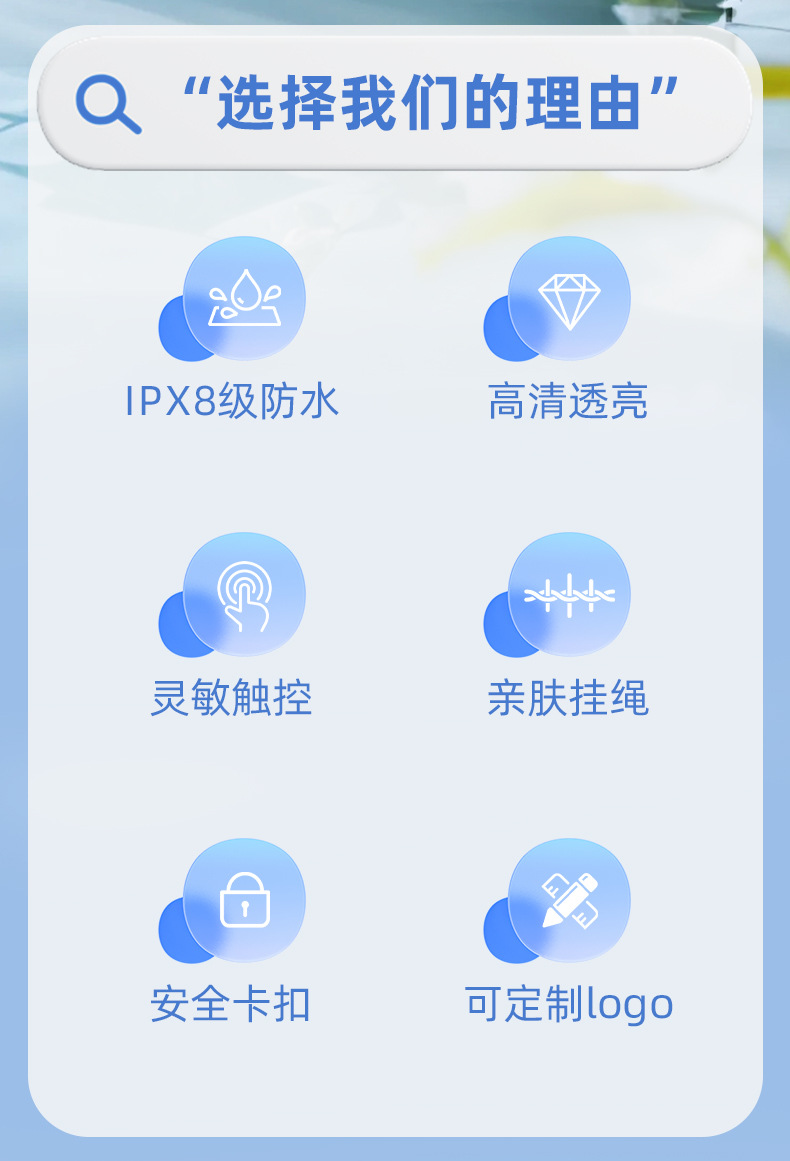 “选择我们的理由”

IPX8级防水

高清透亮

灵敏触控

亲肤挂绳

安全卡扣

可定制logo