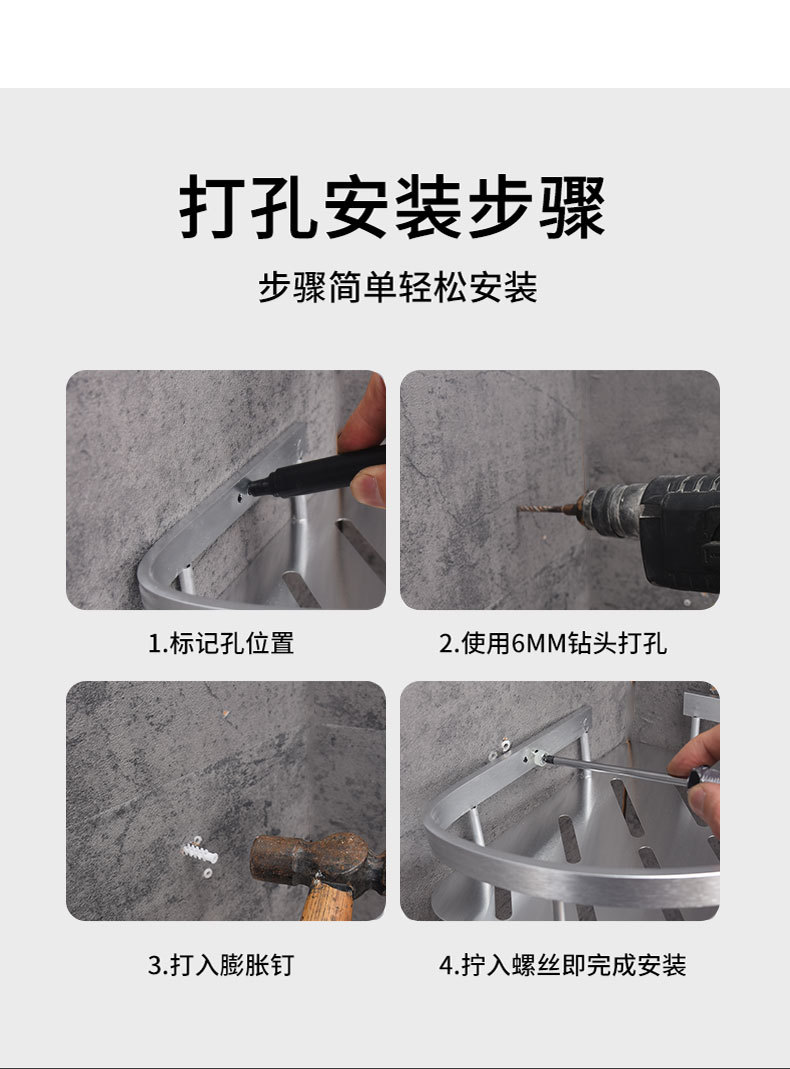 打孔安装步骤

步骤简单轻松安装

1.标记孔位置

2.使用6MM钻头打孔

3.打入膨胀钉

4.拧入螺丝即完成安装