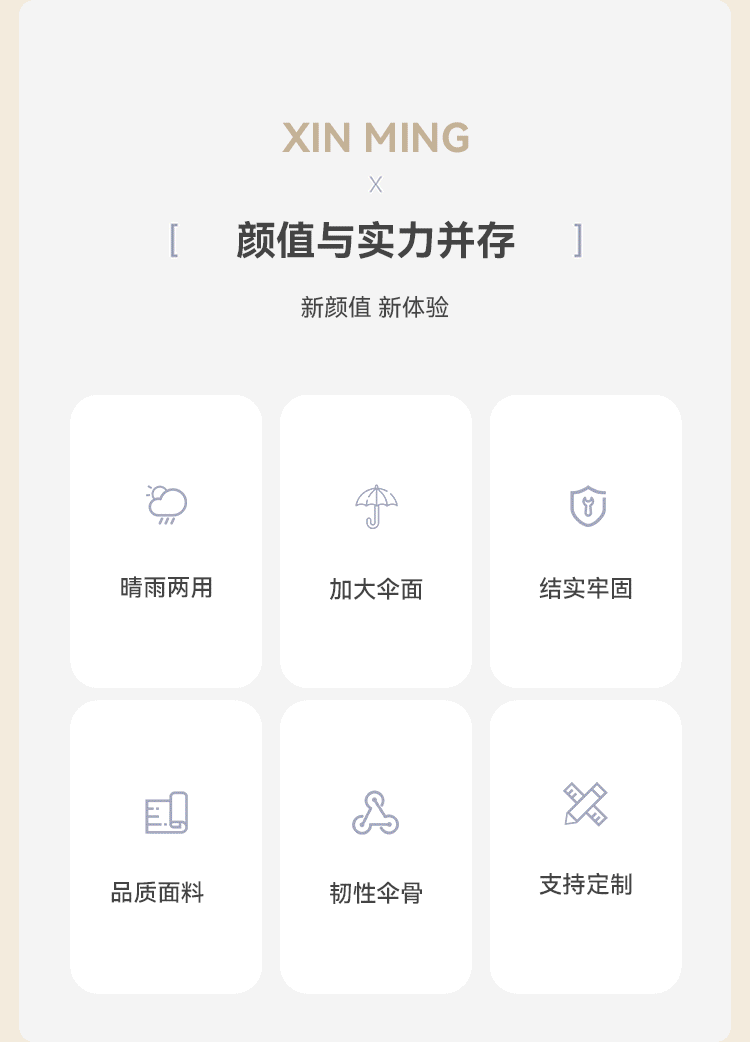 XIN MING

X

[ 颜值与实力并存 ]

新颜值 新体验

晴雨两用

加大伞面

结实牢固

品质面料

韧性伞骨

支持定制