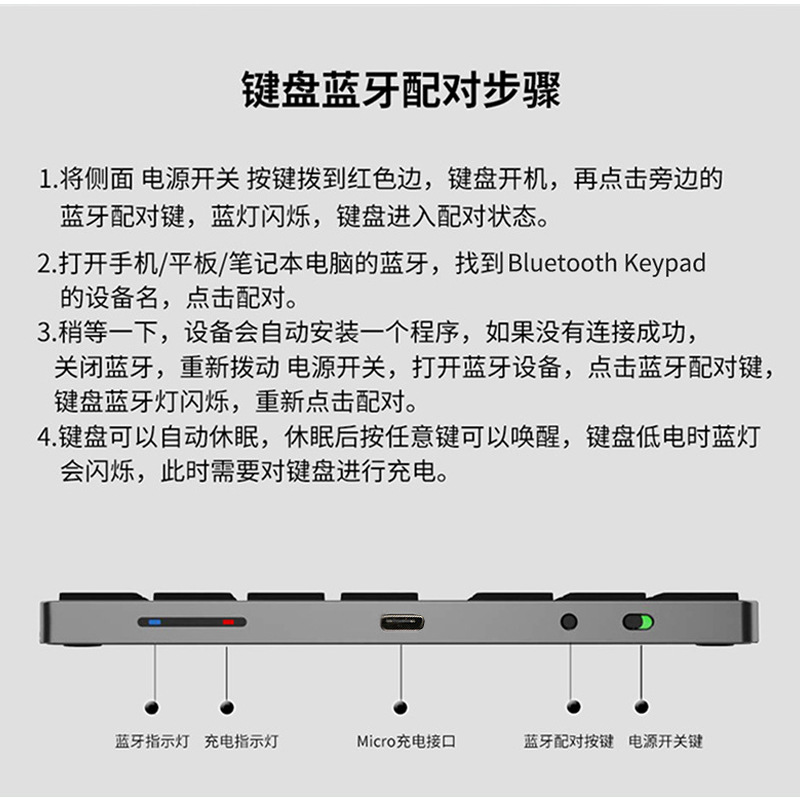 键盘蓝牙配对步骤

1.将侧面 电源开关 按键拨到红色边，键盘开机，再点击旁边的蓝牙配对键，蓝灯闪烁，键盘进入配对状态。

2.打开手机/平板/笔记本电脑的蓝牙，找到Bluetooth Keypad的设备名，点击配对。

3.稍等一下，设备会自动安装一个程序，如果没有连接成功，关闭蓝牙，重新拨动 电源开关，打开蓝牙设备，点击蓝牙配对键，键盘蓝牙灯闪烁，重新点击配对。

4.键盘可以自动休眠，休眠后按任意键可以唤醒，键盘低电时蓝灯会闪烁，此时需要对键盘进行充电。

蓝牙指示灯 充电指示灯 Micro充电接口 蓝牙配对按键 电源开关键