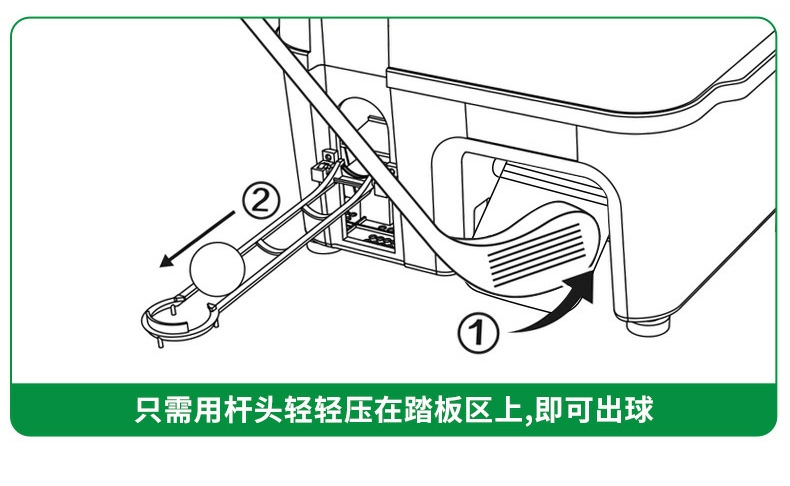 ②

①

只需用杆头轻轻压在踏板区上,即可出球