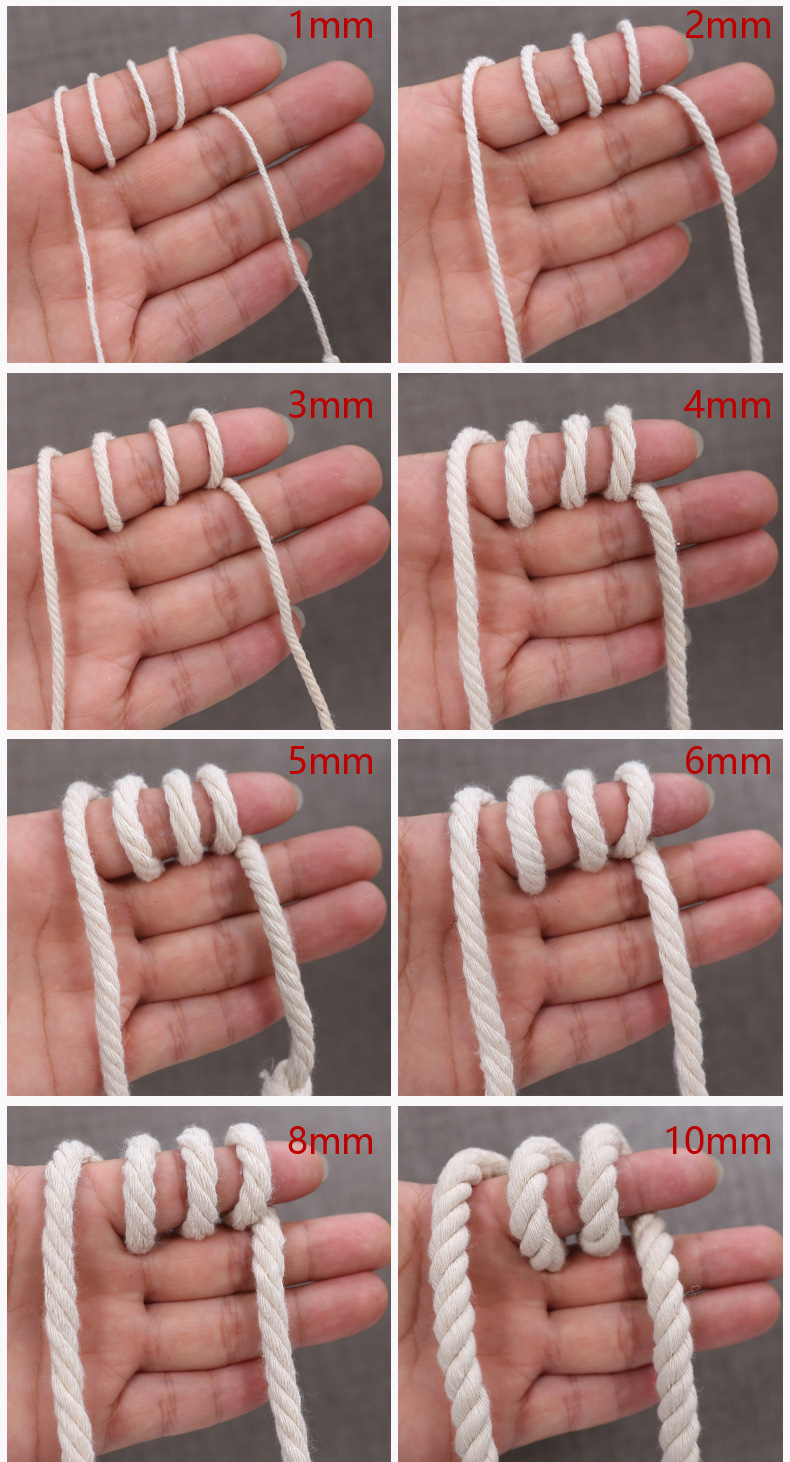 1mm

2mm

3mm

4mm

5mm

6mm

8mm

10mm